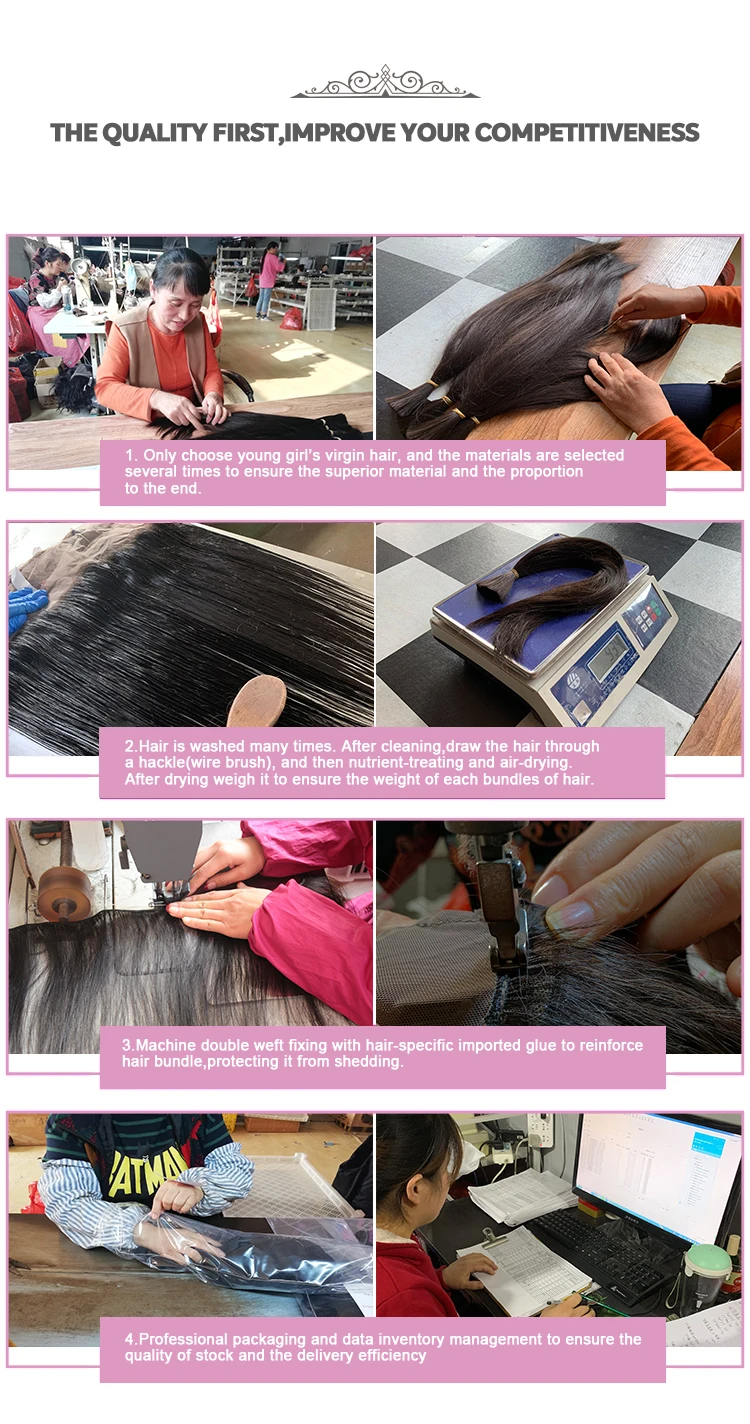 THE QUALITY FIRST,IMPROVE YOUR COMPETITIVENESS

1. Only choose young girl's virgin hair, and the materials are selected several times to ensure the superior material and the proportion to the end.

2.Hair is washed many times. After cleaning,draw the hair through a hackle(wire brush), and then nutrient-treating and air-drying. After drying weigh it to ensure the weight of each bundles of hair.

3.Machine double weft fixing with hair-specific imported glue to reinforce hair bundle,protecting it from shedding.

BATMAN

4.Professional packaging and data inventory management to ensure the quality of stock and the delivery efficiency