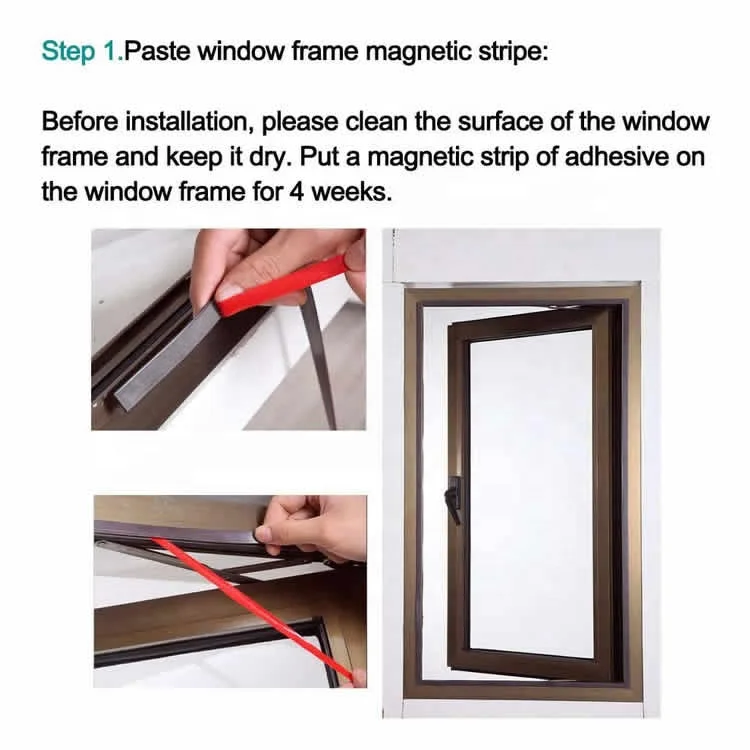 Step 1.Paste window frame magnetic stripe:

Before installation, please clean the surface of the window frame and keep it dry. Put a magnetic strip of adhesive on the window frame for 4 weeks.