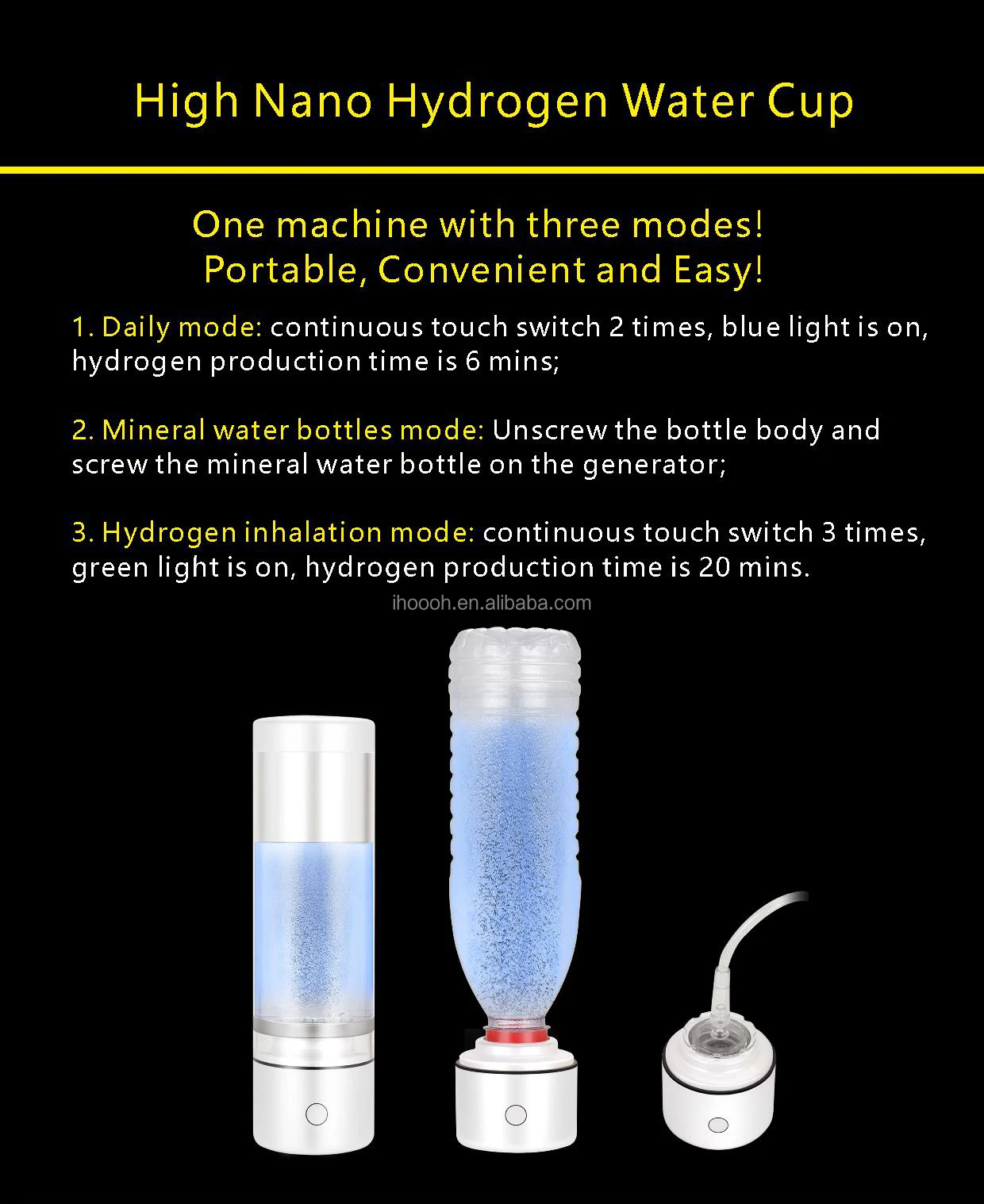 High Nano Hydrogen Water Cup

One machine with three modes!
Portable, Convenient and Easy!

1. Daily mode: continuous touch switch 2 times, blue light is on, hydrogen production time is 6 mins;

2. Mineral water bottles mode: Unscrew the bottle body and screw the mineral water bottle on the generator;

3. Hydrogen inhalation mode: continuous touch switch 3 times, green light is on, hydrogen production time is 20 mins.

ihoooh.en.alibaba.com