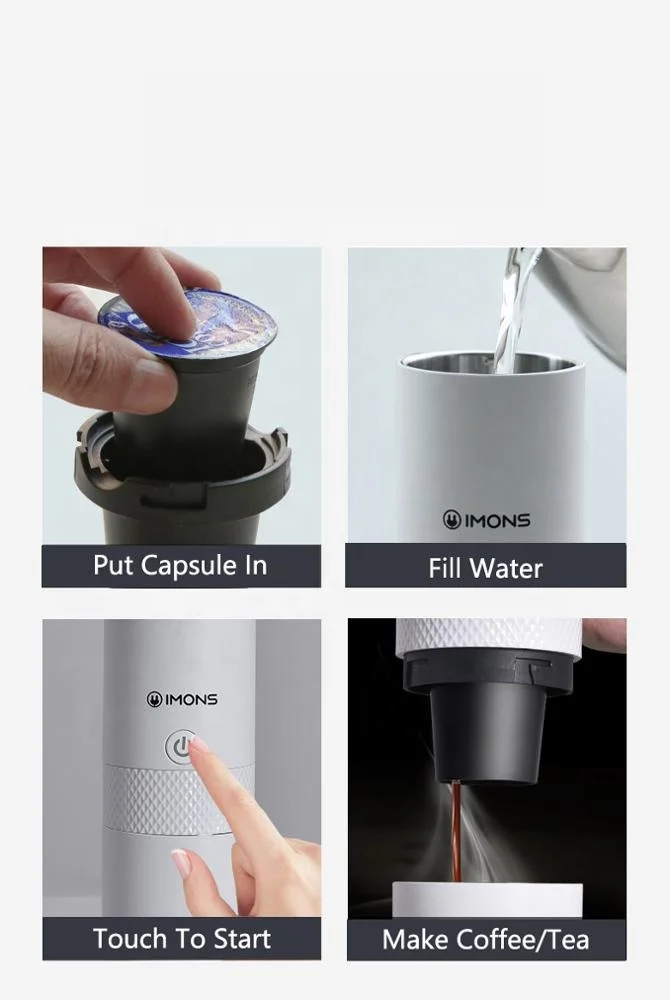 Put Capsule In

IMONS

Fill Water

IMONS

Touch To Start

Make Coffee/Tea