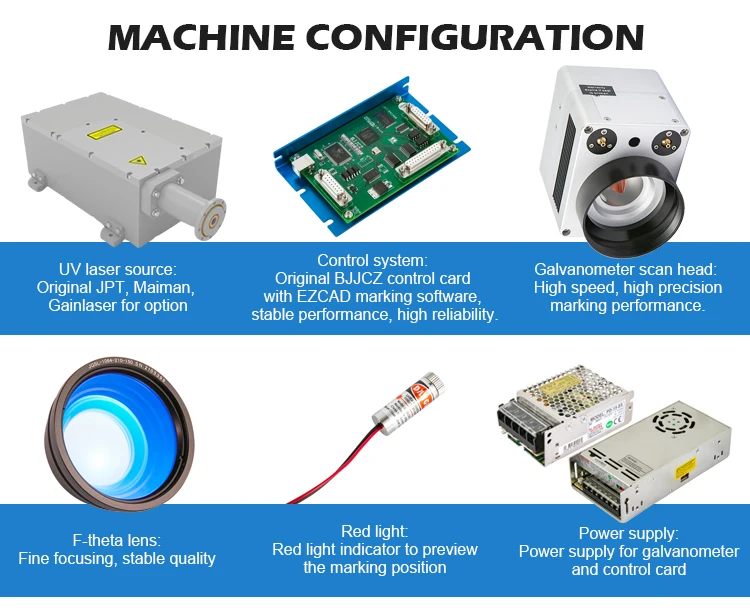 MACHINE CONFIGURATION

UV laser source:
Original JPT, Maiman, Gainlaser for option

Control system:
Original BJJCZ control card with EZCAD marking software, stable performance, high reliability.

Galvanometer scan head:
High speed, high precision marking performance.

F-theta lens:
Fine focusing, stable quality

Red light:
Red light indicator to preview the marking position

Power supply:
Power supply for galvanometer and control card