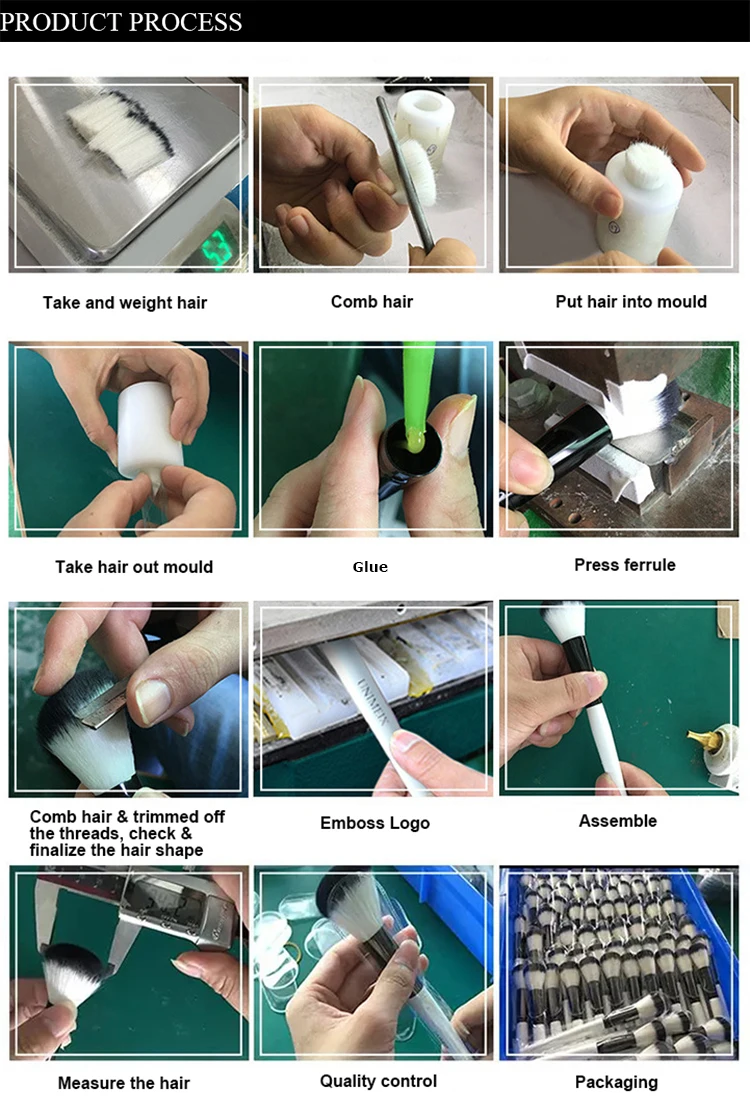 PRODUCT PROCESS

Take and weight hair

Comb hair

Put hair into mould

Take hair out mould

Glue

Press ferrule

Comb hair & trimmed off the threads, check & finalize the hair shape

UNIMEX

Emboss Logo

Assemble

Measure the hair

Quality control

Packaging