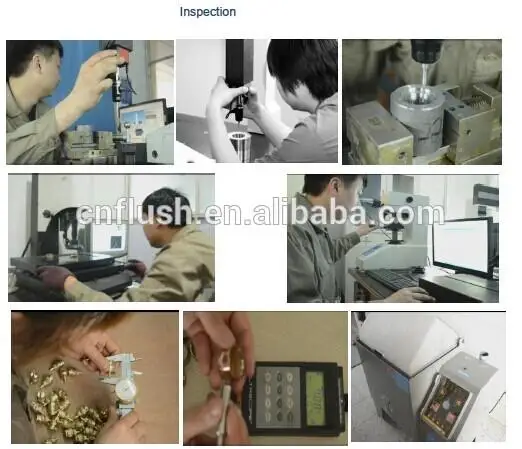 Inspection

cnflush.en.alibaba.com