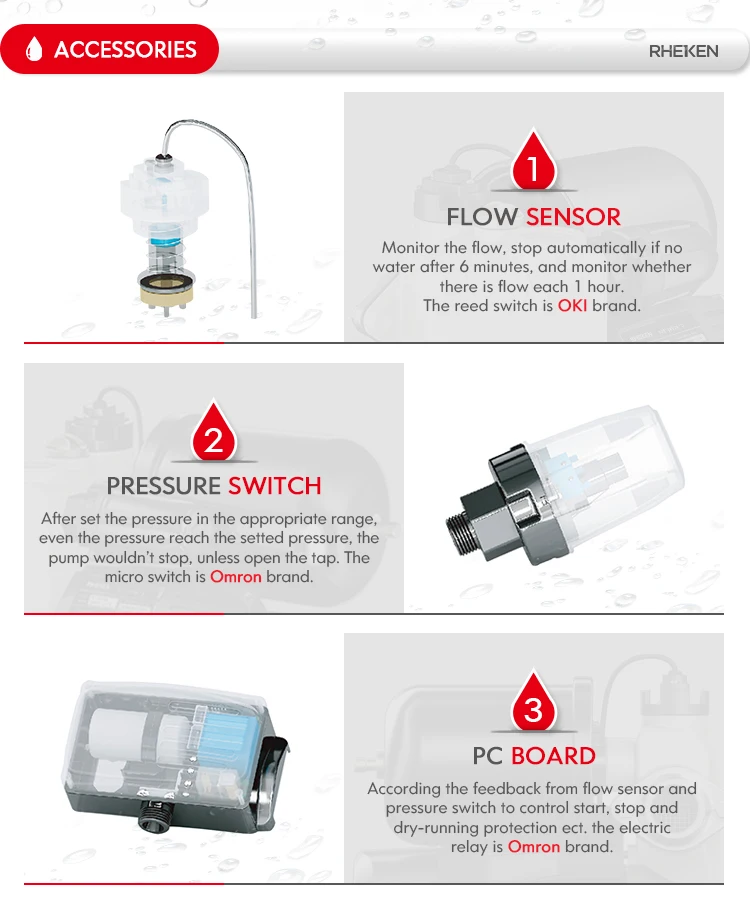 ACCESSORIES

RHEKEN

1

FLOW SENSOR

Monitor the flow, stop automatically if no water after 6 minutes, and monitor whether there is flow each 1 hour. The reed switch is OKI brand.

2

PRESSURE SWITCH

After set the pressure in the appropriate range, even the pressure reach the setted pressure, the pump wouldn't stop, unless open the tap. The micro switch is Omron brand.

3

PC BOARD

According the feedback from flow sensor and pressure switch to control start, stop and dry-running protection ect. the electric relay is Omron brand.