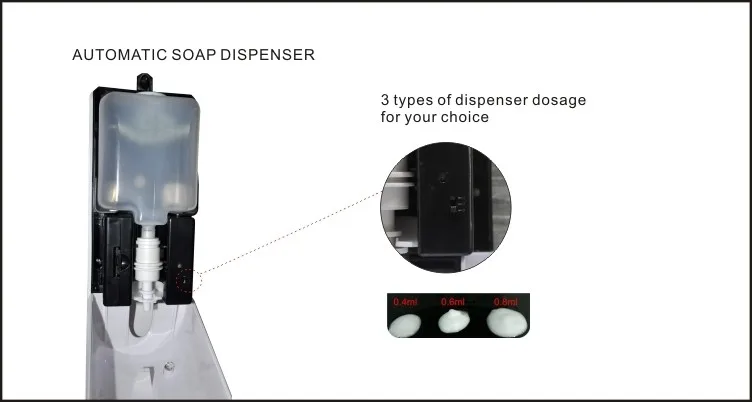 AUTOMATIC SOAP DISPENSER

3 types of dispenser dosage for your choice

0.4ml 0.6ml 0.8ml