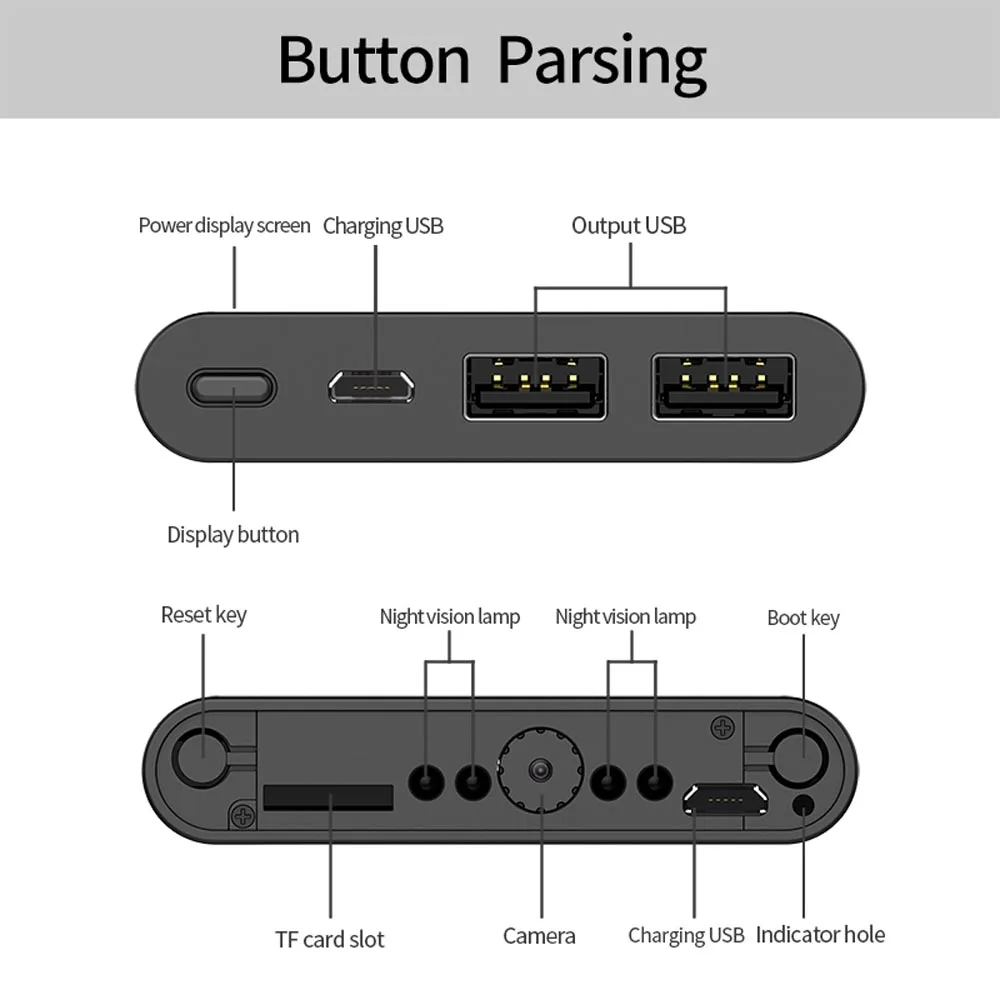 Button Parsing

Power display screen
Charging USB
Output USB
Display button

Reset key
Night vision lamp
Night vision lamp
Boot key
TF card slot
Camera
Charging USB
Indicator hole