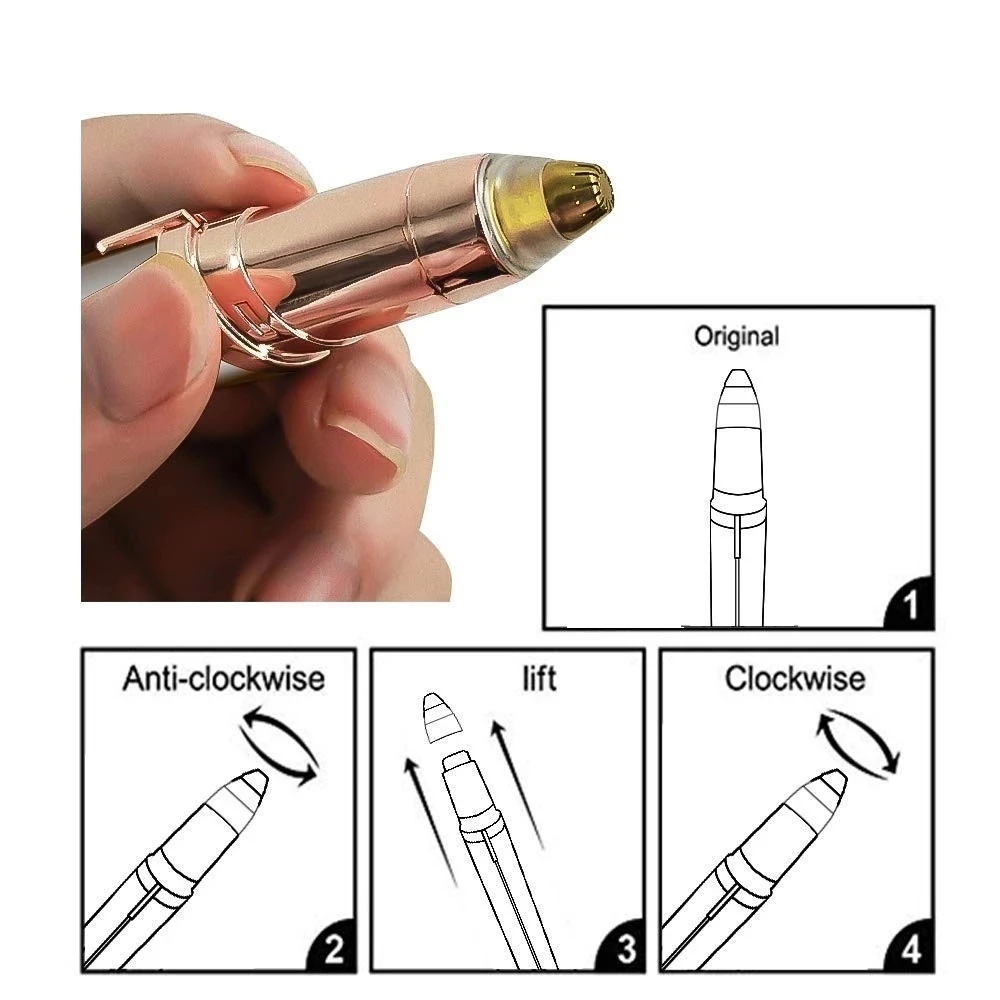 Original

1

Anti-clockwise

2

lift

3

Clockwise

4