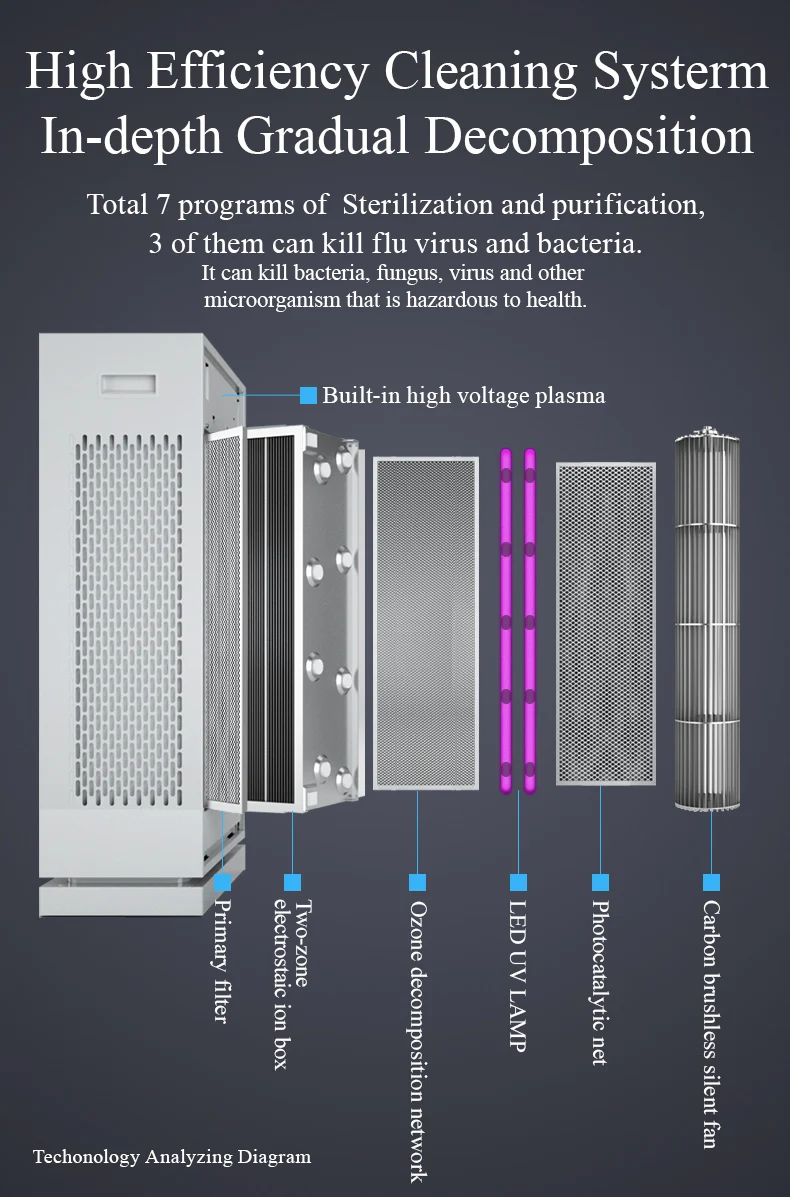 High Efficiency Cleaning Systerm
In-depth Gradual Decomposition

Total 7 programs of Sterilization and purification, 3 of them can kill flu virus and bacteria.
It can kill bacteria, fungus, virus and other microorganism that is hazardous to health.

Built-in high voltage plasma

Primary filter

Two-zone electrostaic ion box

Ozone decomposition network

LED UV LAMP

Photocatalytic net

Carbon brushless silent fan

Techonology Analyzing Diagram