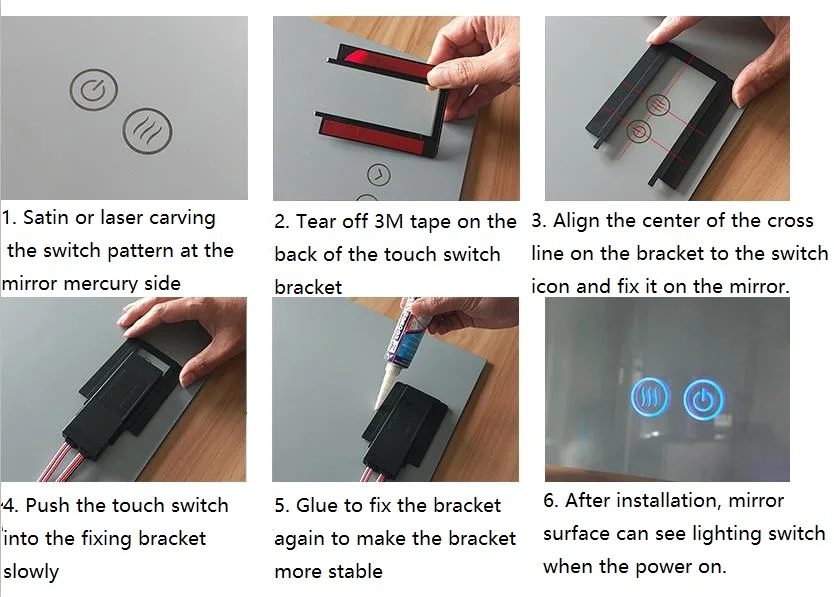 1. Satin or laser carving the switch pattern at the mirror mercury side

2. Tear off 3M tape on the back of the touch switch bracket

3. Align the center of the cross line on the bracket to the switch icon and fix it on the mirror.

4. Push the touch switch into the fixing bracket slowly

5. Glue to fix the bracket again to make the bracket more stable

6. After installation, mirror surface can see lighting switch when the power on.