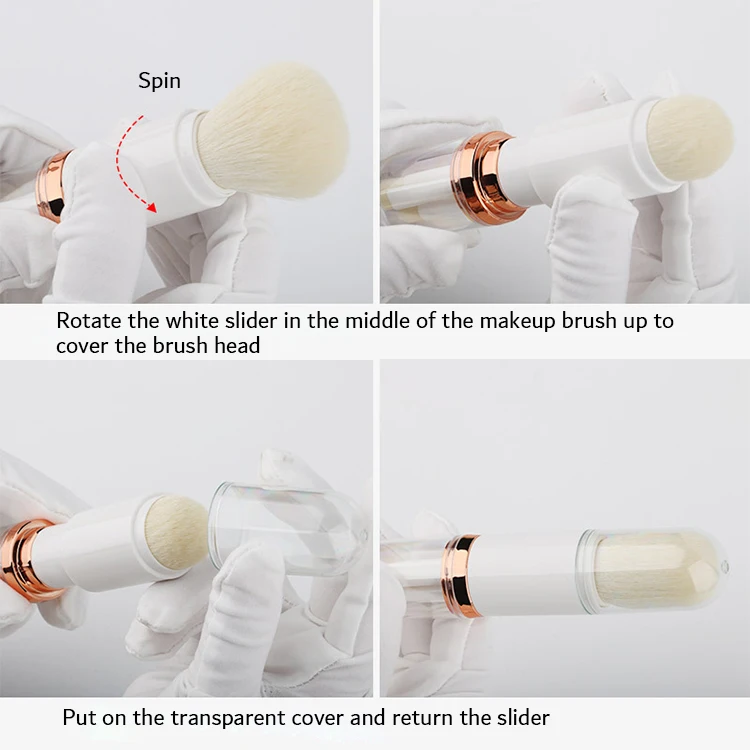 Spin

Rotate the white slider in the middle of the makeup brush up to cover the brush head

Put on the transparent cover and return the slider