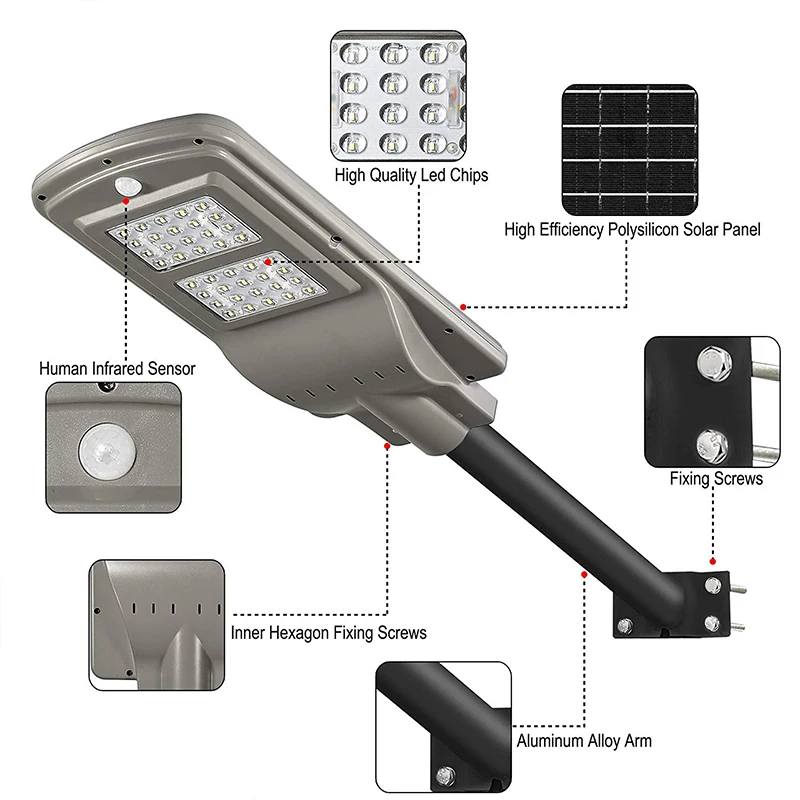 High Quality Led Chips

High Efficiency Polysilicon Solar Panel

Human Infrared Sensor

Fixing Screws

Inner Hexagon Fixing Screws

Aluminum Alloy Arm