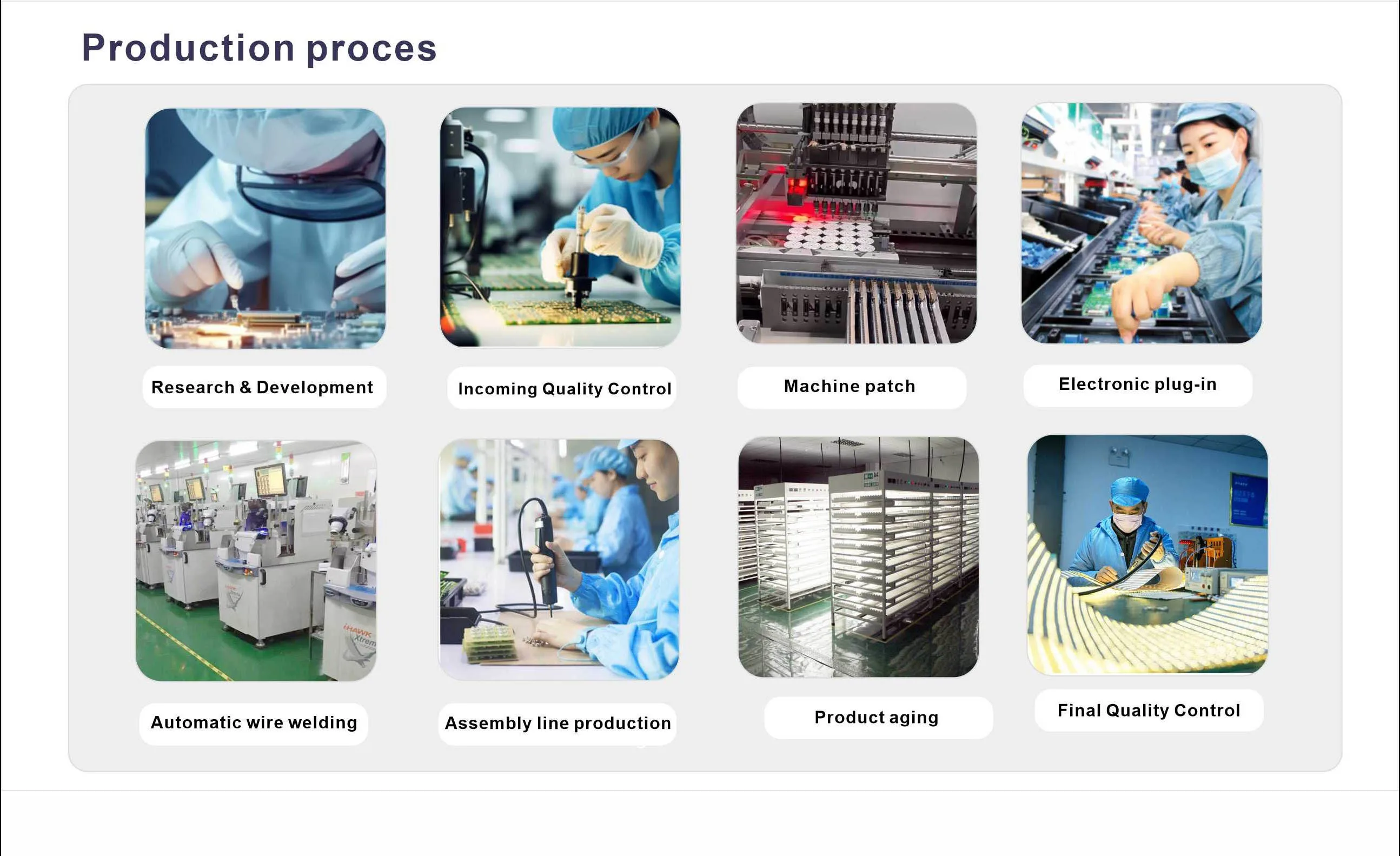 Production proces

Research & Development

Incoming Quality Control

Machine patch

Electronic plug-in

iHAWK Xtrem

Automatic wire welding

Assembly line production

Product aging

Final Quality Control