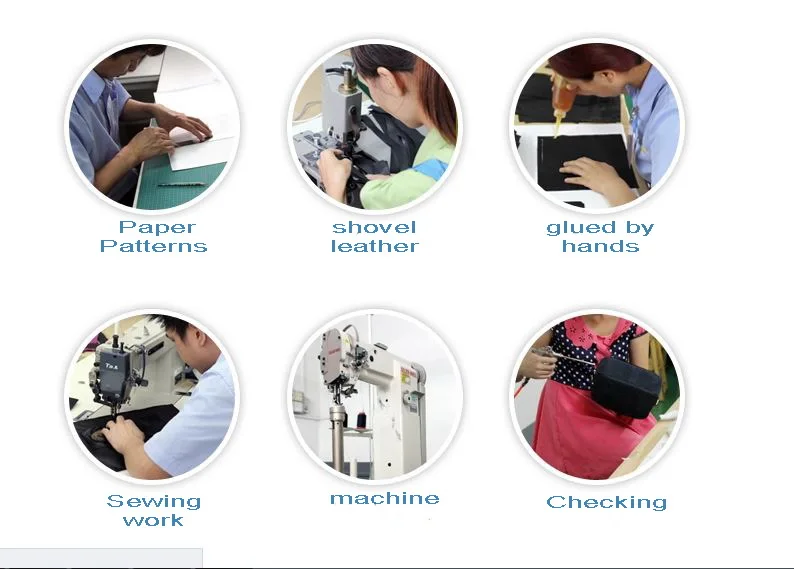 Paper Patterns

shovel leather

glued by hands

Sewing work

machine

Checking