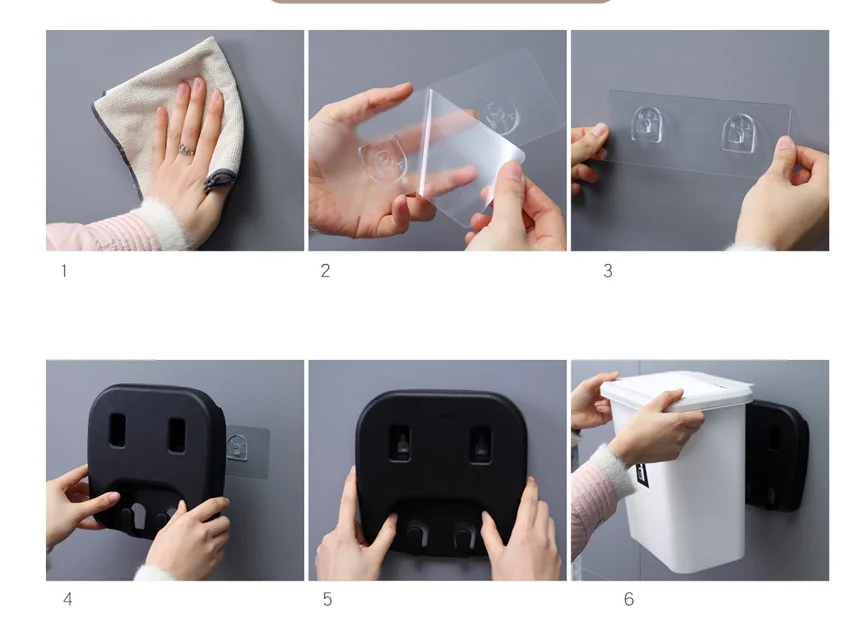 1

2

3

4

5

6