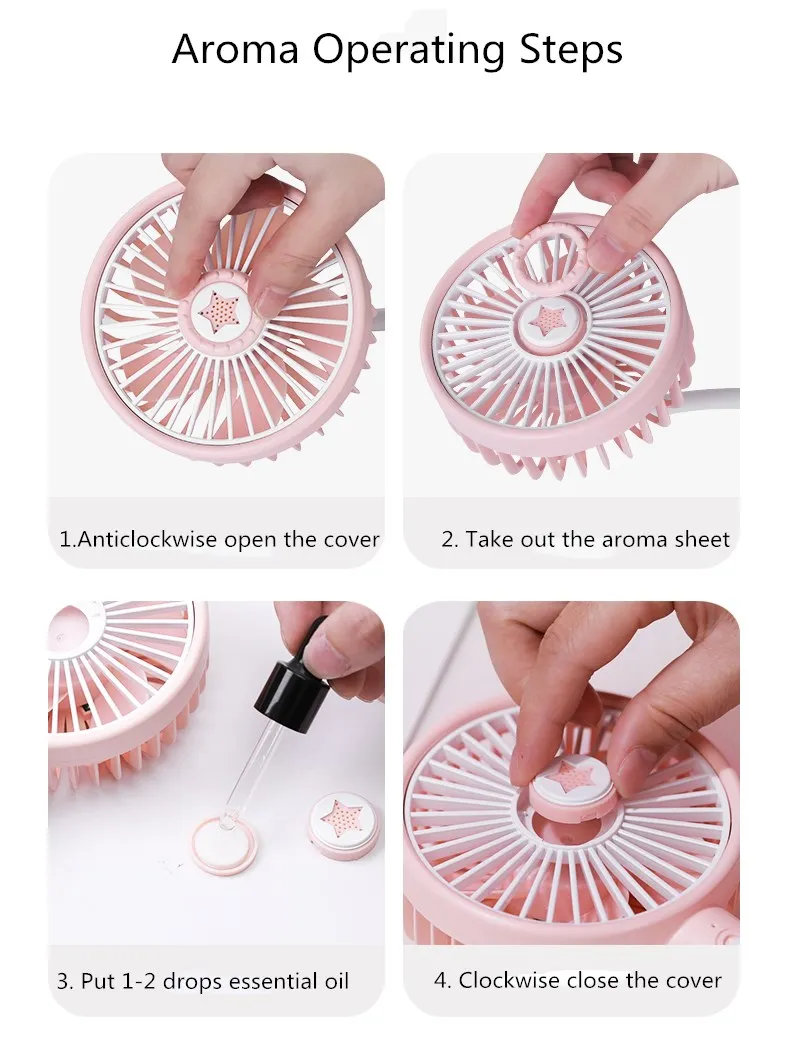 Aroma Operating Steps

1.Anticlockwise open the cover

2. Take out the aroma sheet

3. Put 1-2 drops essential oil

4. Clockwise close the cover