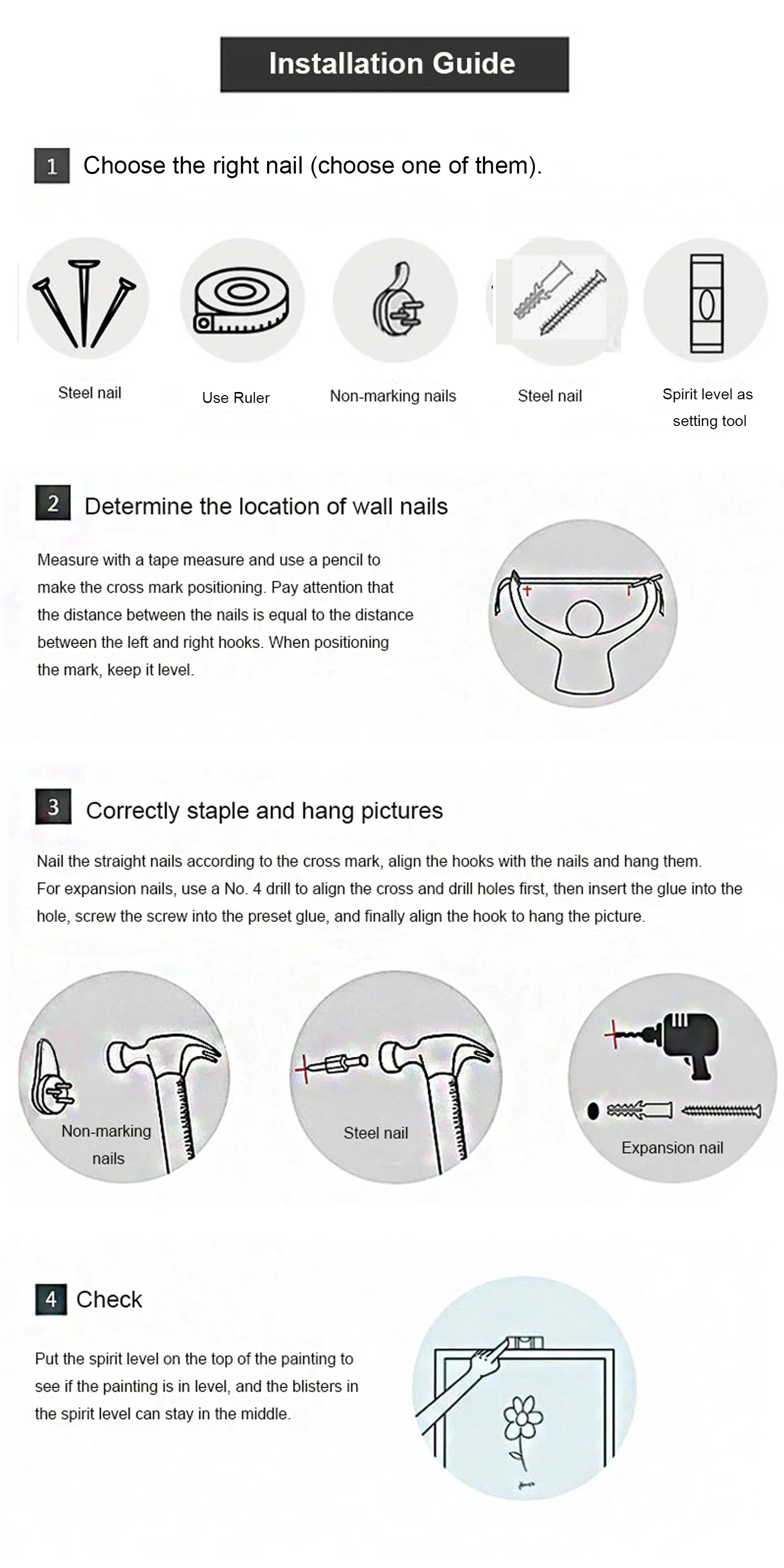 Installation Guide

1 Choose the right nail (choose one of them).

Steel nail

Use Ruler

Non-marking nails

Steel nail

Spirit level as setting tool

2 Determine the location of wall nails

Measure with a tape measure and use a pencil to make the cross mark positioning. Pay attention that the distance between the nails is equal to the distance between the left and right hooks. When positioning the mark, keep it level.

3 Correctly staple and hang pictures

Nail the straight nails according to the cross mark, align the hooks with the nails and hang them.
For expansion nails, use a No. 4 drill to align the cross and drill holes first, then insert the glue into the hole, screw the screw into the preset glue, and finally align the hook to hang the picture.

Non-marking nails

Steel nail

Expansion nail

4 Check

Put the spirit level on the top of the painting to see if the painting is in level, and the blisters in the spirit level can stay in the middle.