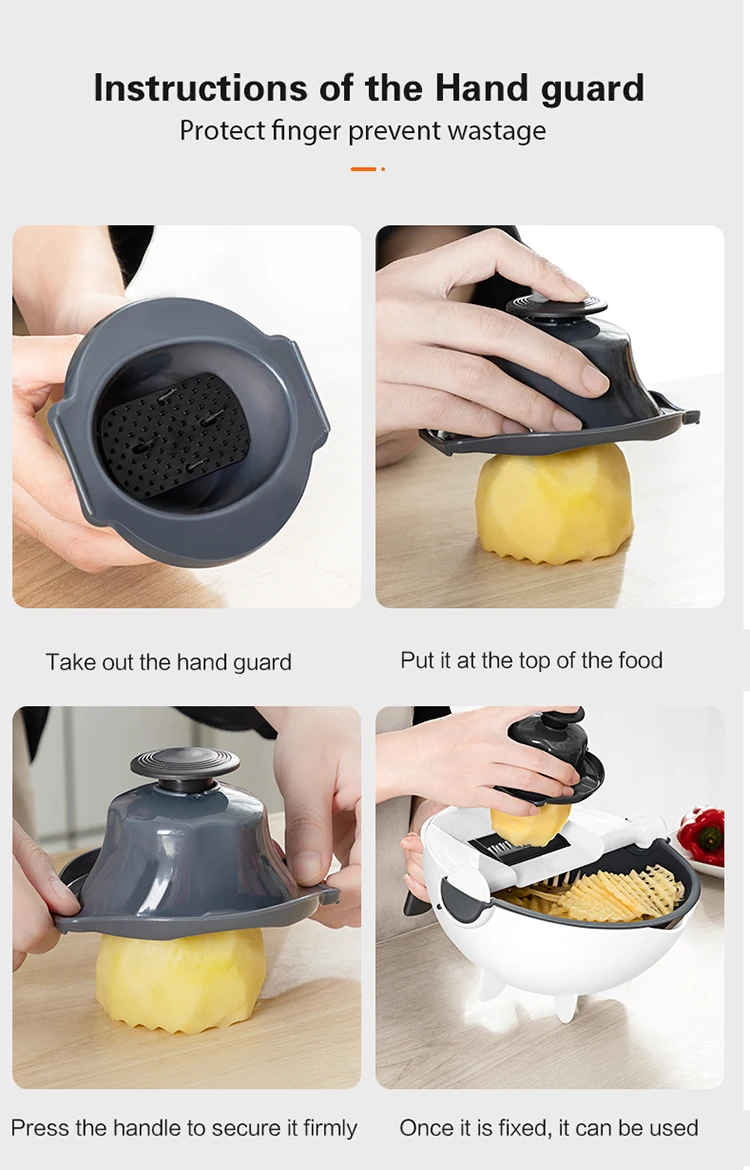 Instructions of the Hand guard

Protect finger prevent wastage

Take out the hand guard

Put it at the top of the food

Press the handle to secure it firmly

Once it is fixed, it can be used