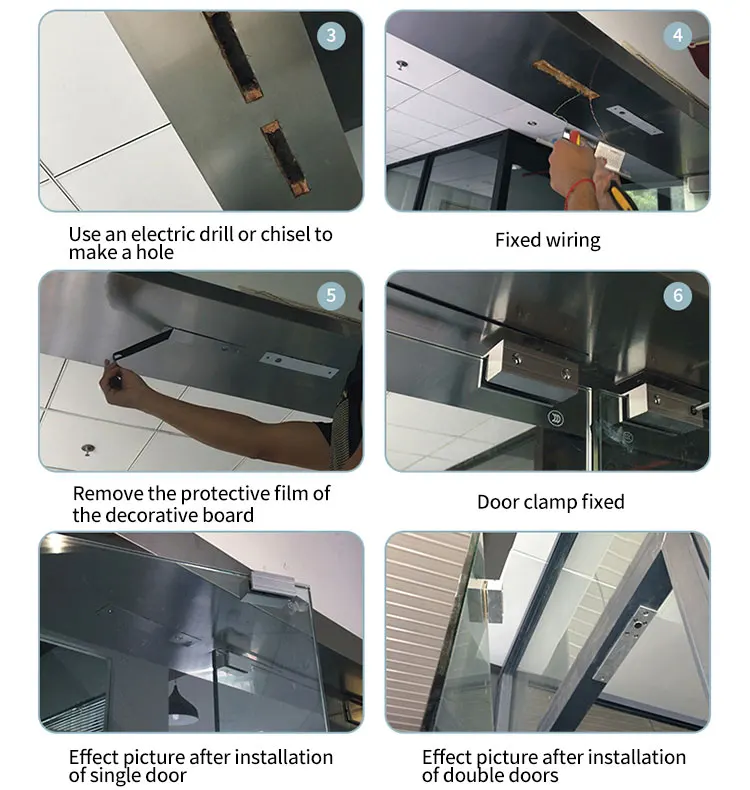 3

Use an electric drill or chisel to make a hole

4

Fixed wiring

5

Remove the protective film of the decorative board

6

Door clamp fixed

Effect picture after installation of single door

Effect picture after installation of double doors