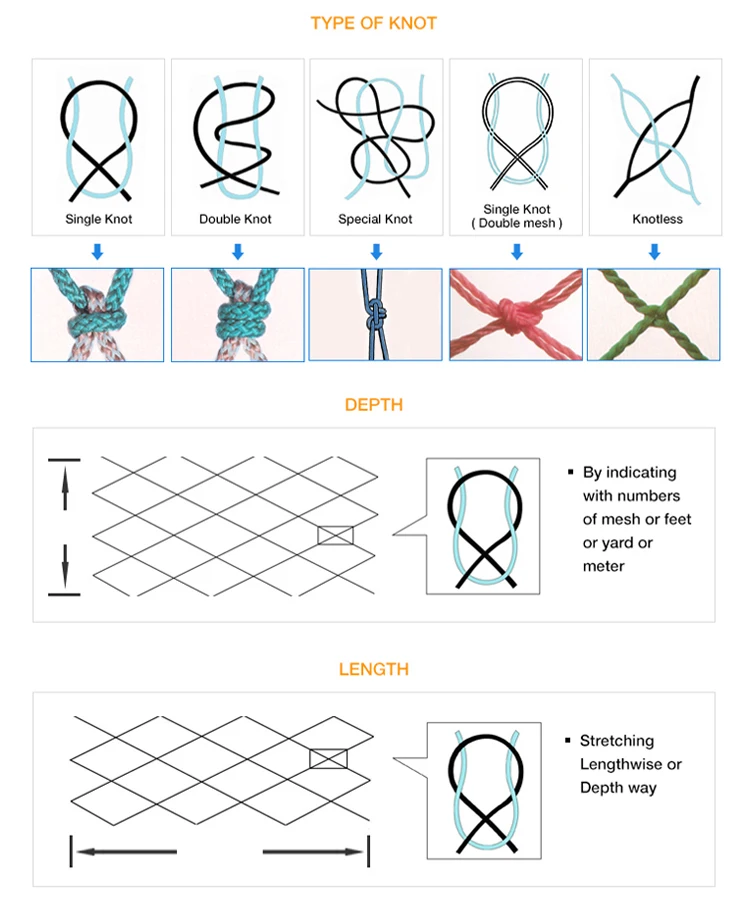 TYPE OF KNOT

Single Knot

Double Knot

Special Knot

Single Knot
( Double mesh )

Knotless

DEPTH

▪ By indicating with numbers of mesh or feet or yard or meter

LENGTH

▪ Stretching Lengthwise or Depth way