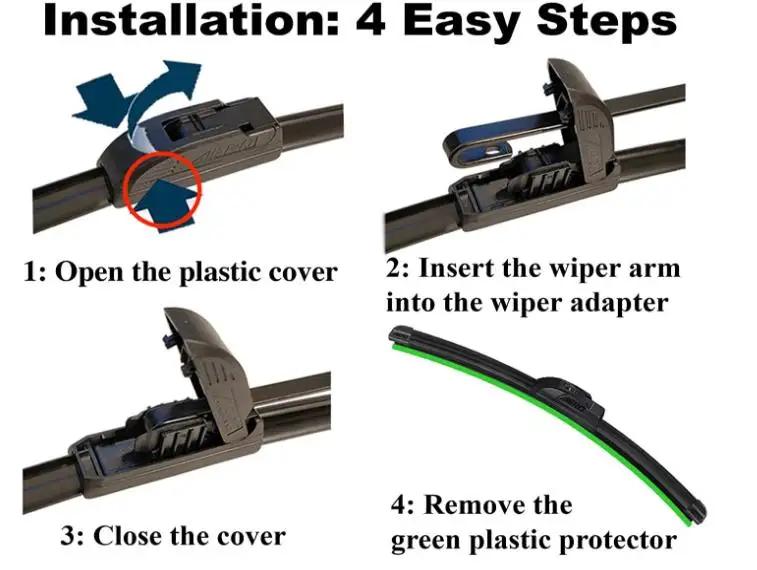 Installation: 4 Easy Steps

1: Open the plastic cover

2: Insert the wiper arm into the wiper adapter

3: Close the cover

4: Remove the green plastic protector