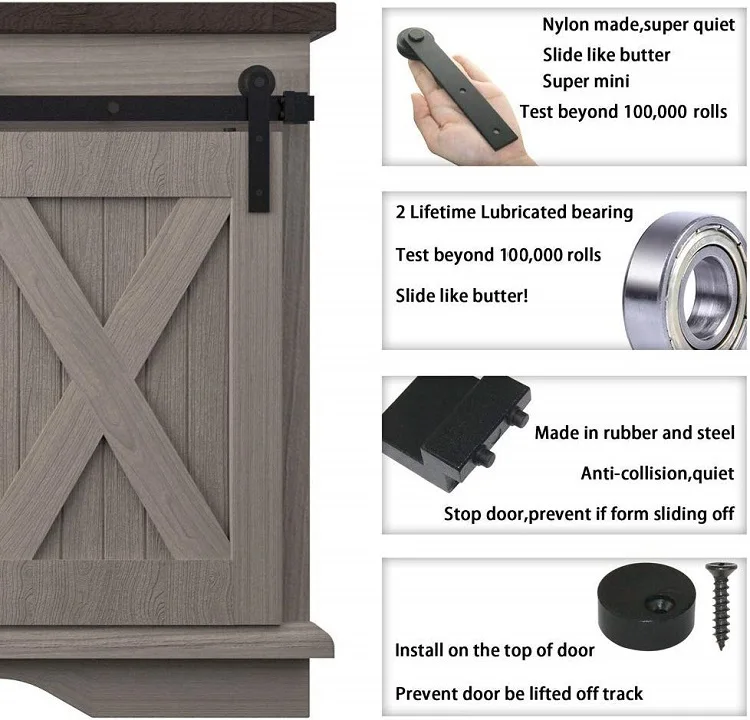 Nylon made,super quiet
Slide like butter
Super mini
Test beyond 100,000 rolls

2 Lifetime Lubricated bearing
Test beyond 100,000 rolls
Slide like butter!

Made in rubber and steel
Anti-collision,quiet
Stop door,prevent if form sliding off

Install on the top of door
Prevent door be lifted off track