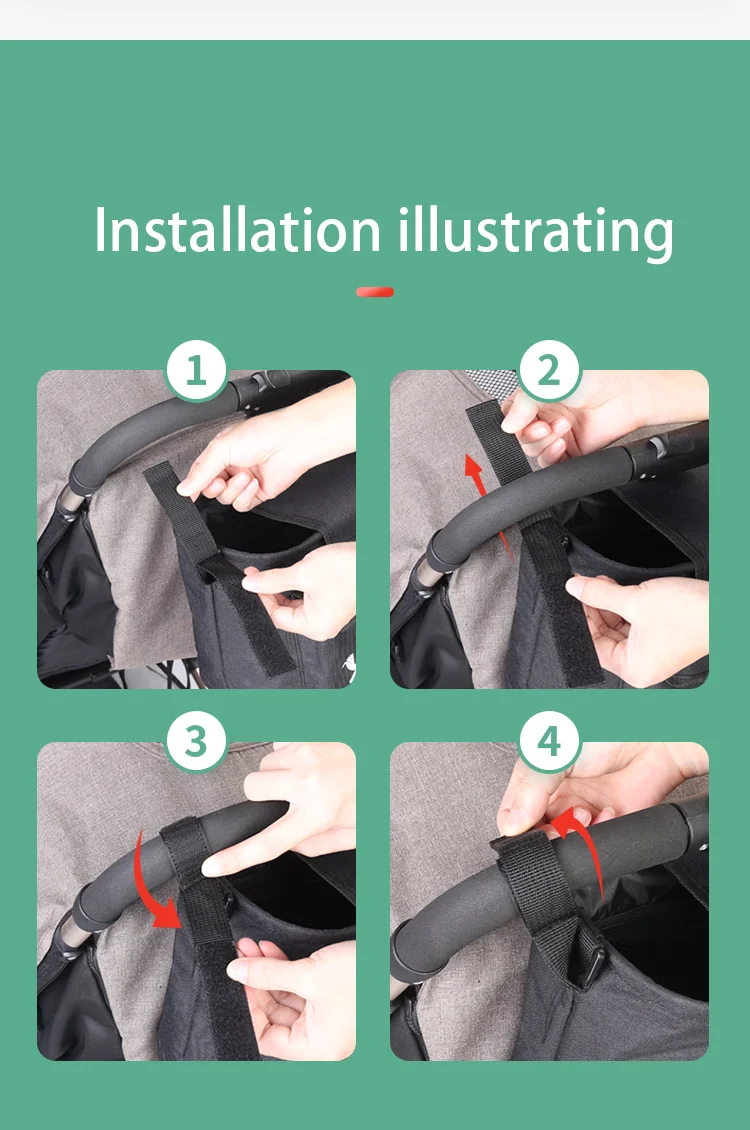 Installation illustrating

1

2

3

4