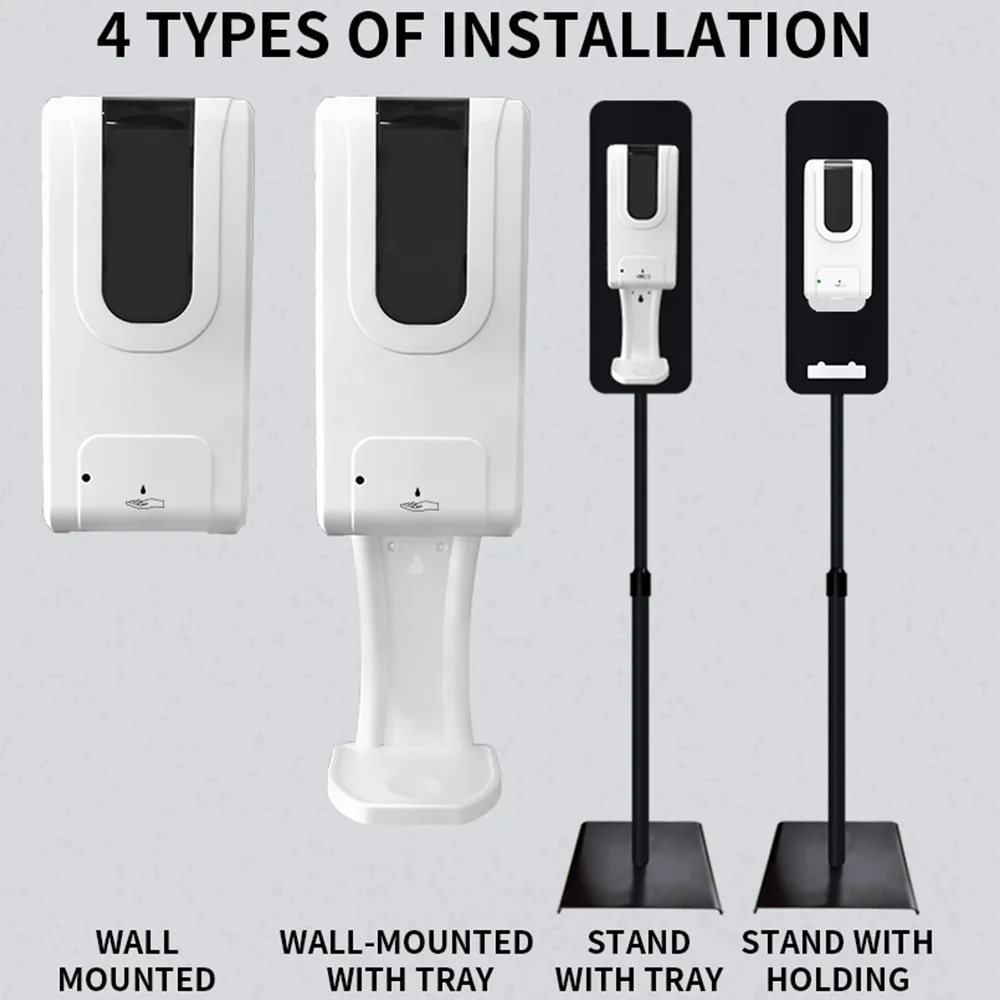 4 TYPES OF INSTALLATION

WALL MOUNTED

WALL-MOUNTED WITH TRAY

STAND WITH TRAY

STAND WITH HOLDING