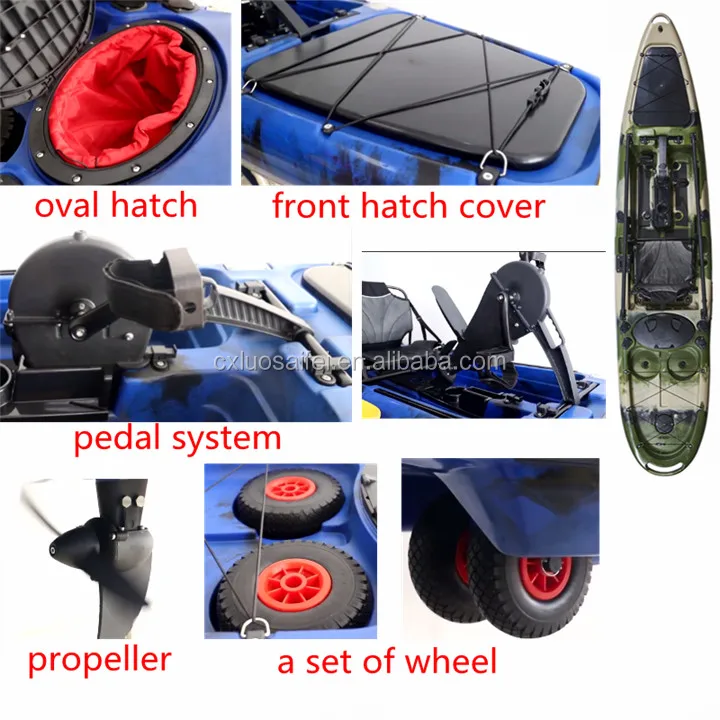 oval hatch

front hatch cover

cxluosaifei.en.alibaba.com

pedal system

propeller

a set of wheel