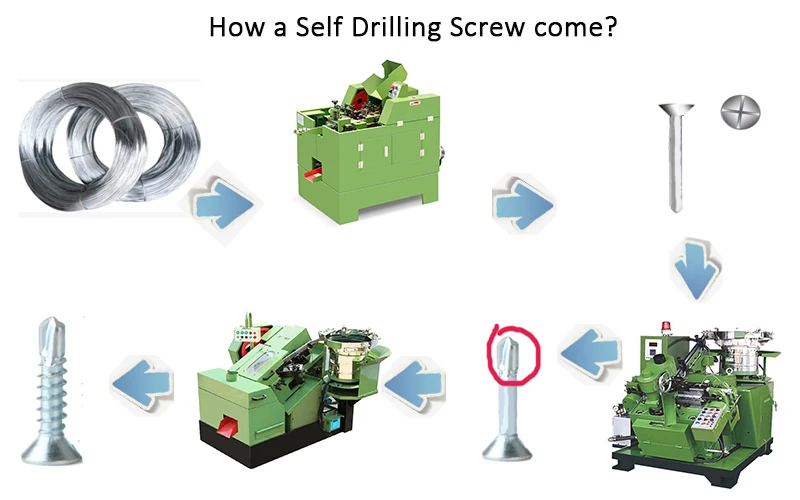 How a Self Drilling Screw come?