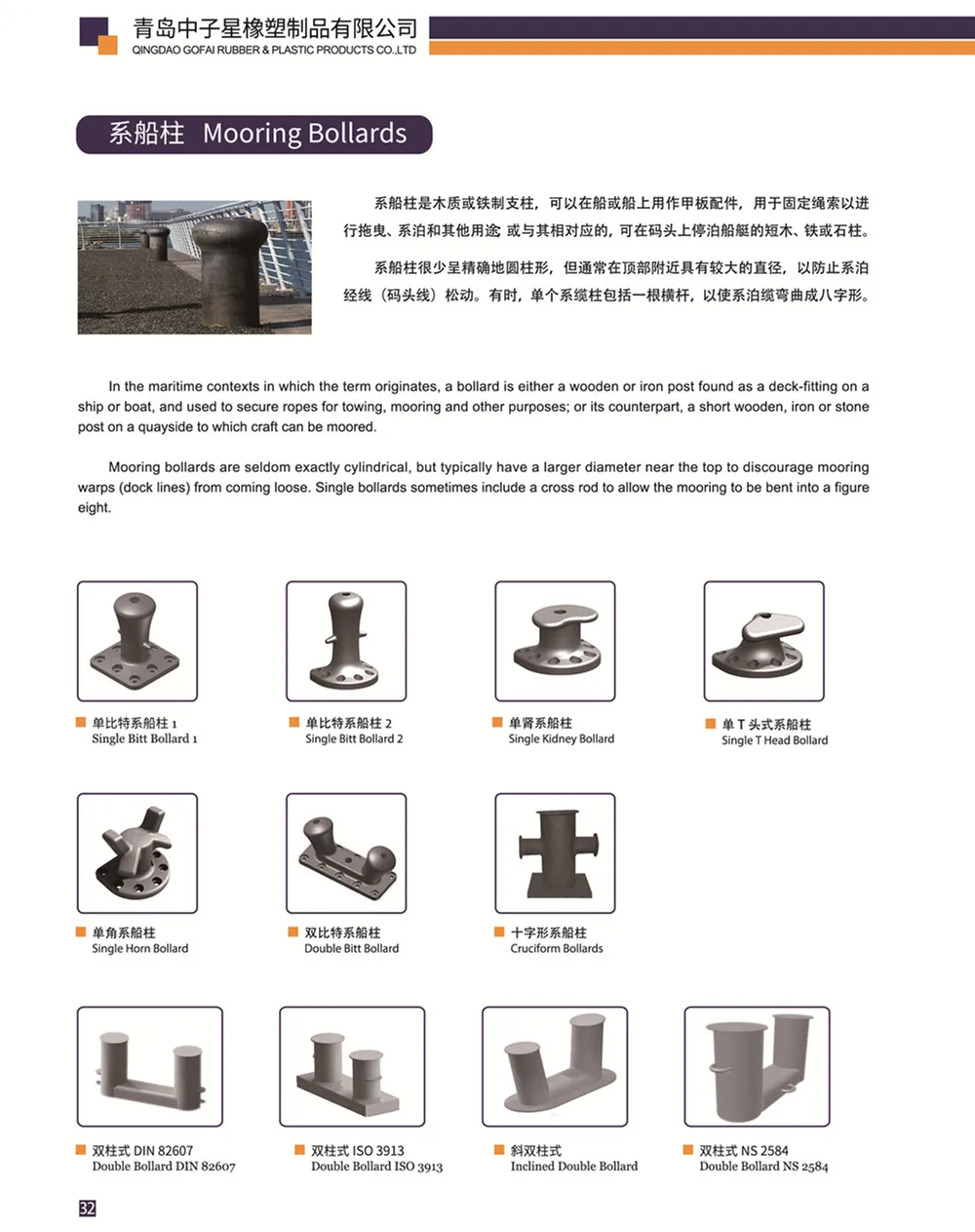 青岛中子星橡塑制品有限公司
QINGDAO GOFAI RUBBER & PLASTIC PRODUCTS CO.,LTD

系船柱 Mooring Bollards

系船柱是木质或铁制支柱，可以在船或船上用作甲板配件，用于固定绳索以进行拖曳、系泊和其他用途; 或与其相对应的，可在码头上停泊船艇的短木、铁或石柱。

系船柱很少呈精确地圆柱形，但通常在顶部附近具有较大的直径，以防止系泊经线（码头线）松动。有时，单个系缆柱包括一根横杆，以使系泊缆弯曲成八字形。

In the maritime contexts in which the term originates, a bollard is either a wooden or iron post found as a deck-fitting on a ship or boat, and used to secure ropes for towing, mooring and other purposes; or its counterpart, a short wooden, iron or stone post on a quayside to which craft can be moored.

Mooring bollards are seldom exactly cylindrical, but typically have a larger diameter near the top to discourage mooring warps (dock lines) from coming loose. Single bollards sometimes include a cross rod to allow the mooring to be bent into a figure eight.

单比特系船柱 1
Single Bitt Bollard 1

单比特系船柱 2
Single Bitt Bollard 2

单肾系船柱
Single Kidney Bollard

单 T 头式系船柱
Single T Head Bollard

单角系船柱
Single Horn Bollard

双比特系船柱
Double Bitt Bollard

十字形系船柱
Cruciform Bollards

双柱式 DIN 82607
Double Bollard DIN 82607

双柱式 ISO 3913
Double Bollard ISO 3913

斜双柱式
Inclined Double Bollard

双柱式 NS 2584
Double Bollard NS 2584

32