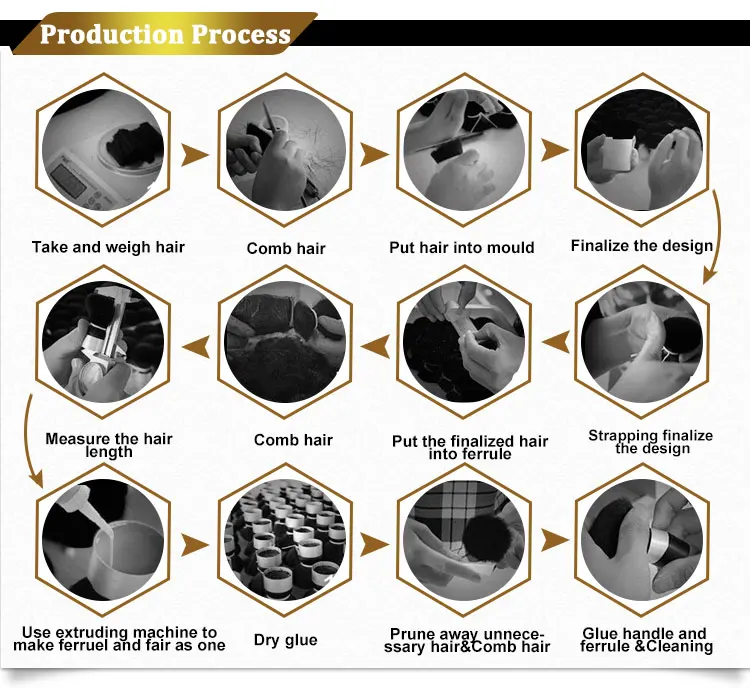 Production Process

Take and weigh hair

Comb hair

Put hair into mould

Finalize the design

Strapping finalize the design

Put the finalized hair into ferrule

Comb hair

Measure the hair length

Use extruding machine to make ferruel and fair as one

Dry glue

Prune away unnecessary hair&Comb hair

Glue handle and ferrule &Cleaning