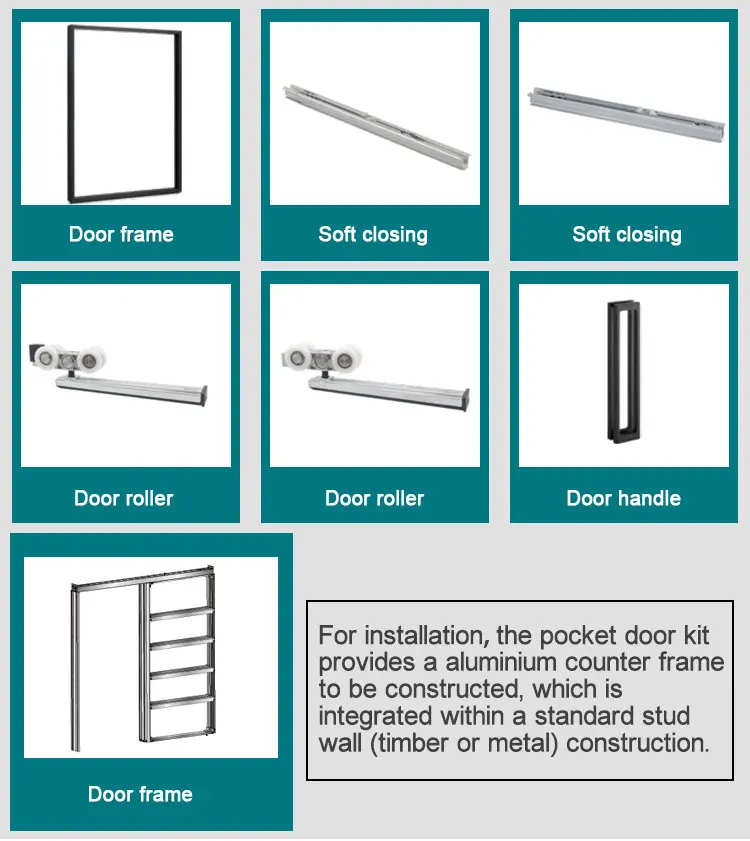 Door frame

Soft closing

Soft closing

Door roller

Door roller

Door handle

Door frame

For installation, the pocket door kit provides a aluminium counter frame to be constructed, which is integrated within a standard stud wall (timber or metal) construction.