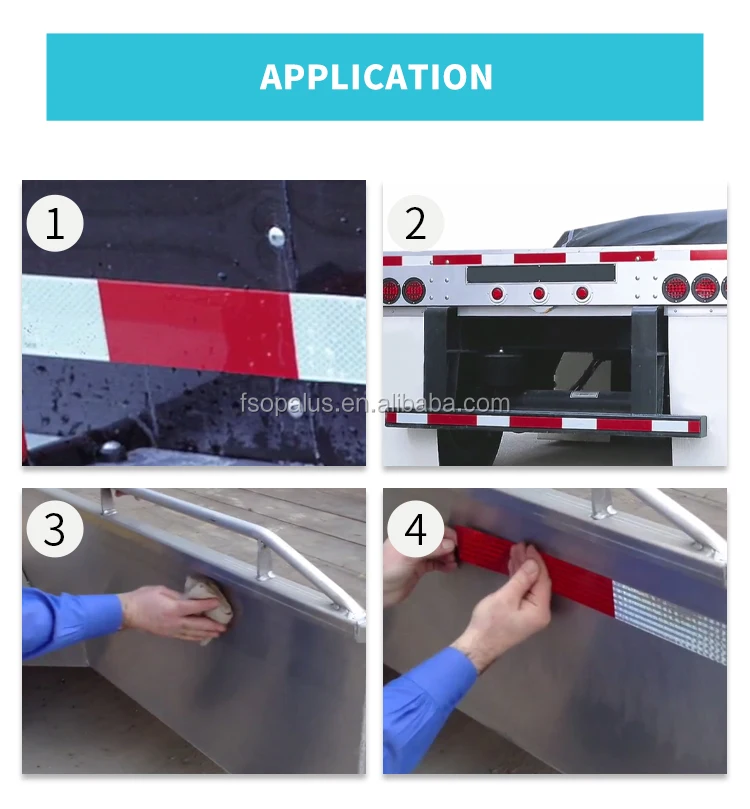 APPLICATION

1

2

fsopalus.en.alibaba.com

3

4