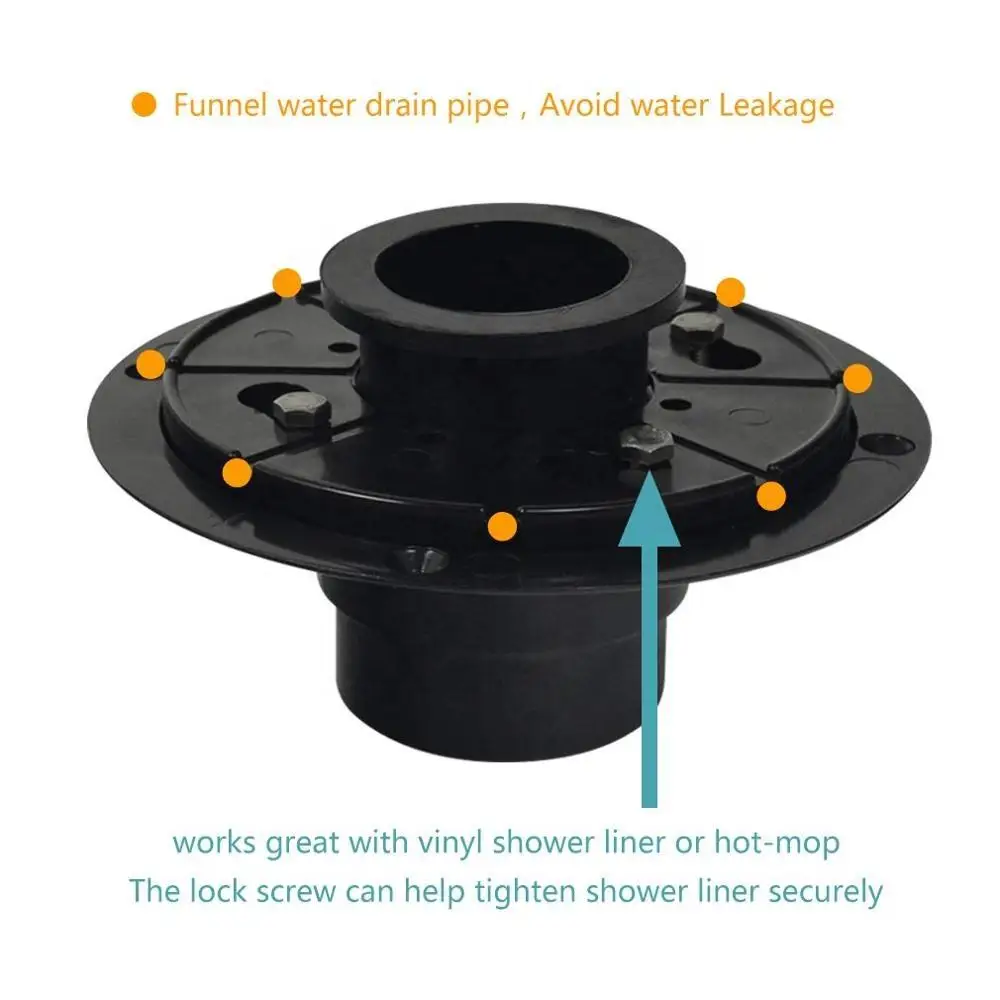 Funnel water drain pipe , Avoid water Leakage

works great with vinyl shower liner or hot-mop
The lock screw can help tighten shower liner securely