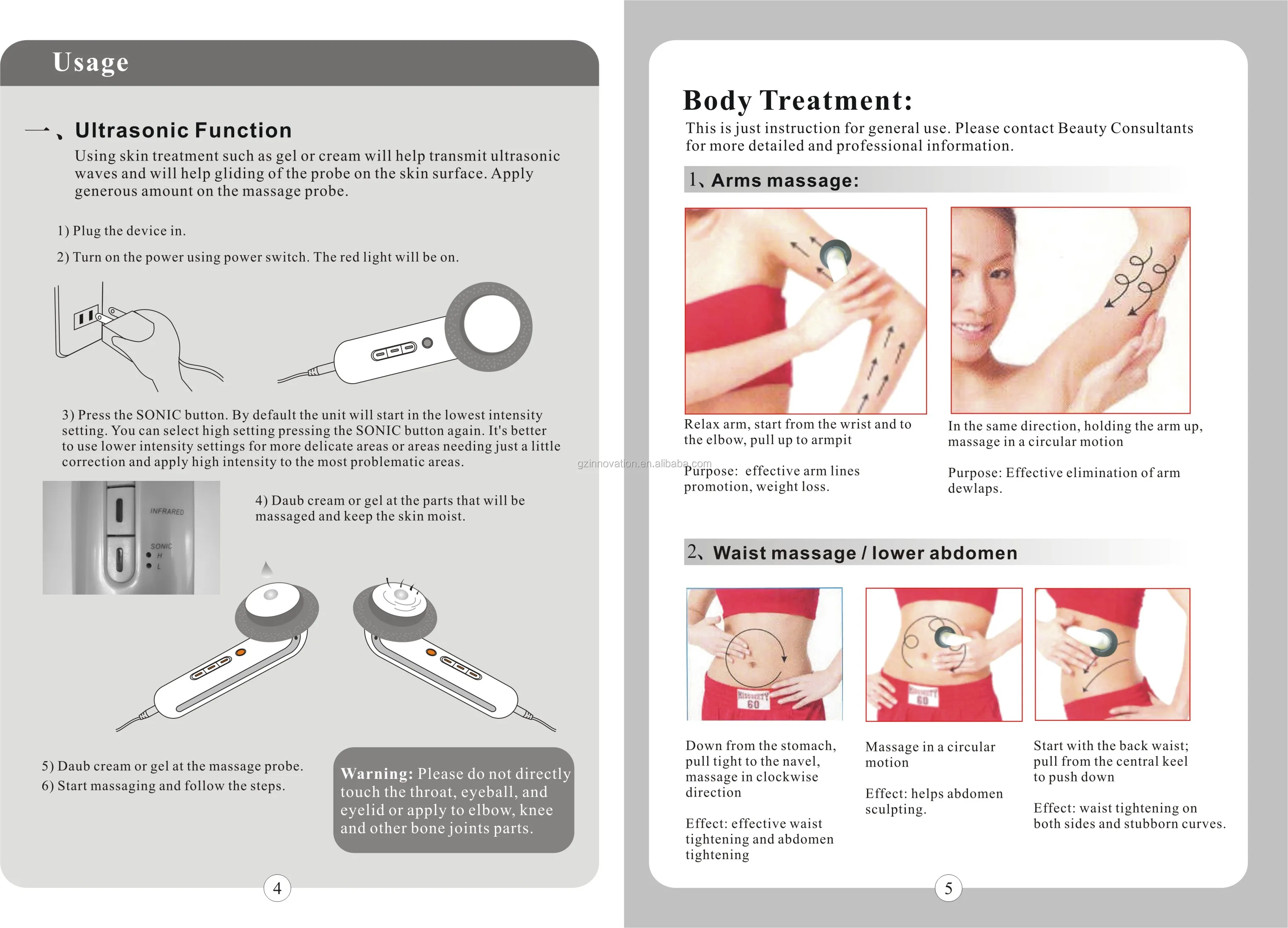 Usage

一、Ultrasonic Function

Using skin treatment such as gel or cream will help transmit ultrasonic waves and will help gliding of the probe on the skin surface. Apply generous amount on the massage probe.

1) Plug the device in.

2) Turn on the power using power switch. The red light will be on.

3) Press the SONIC button. By default the unit will start in the lowest intensity setting. You can select high setting pressing the SONIC button again. It's better to use lower intensity settings for more delicate areas or areas needing just a little correction and apply high intensity to the most problematic areas.

INFRARED
SONIC
H
L

4) Daub cream or gel at the parts that will be massaged and keep the skin moist.

5) Daub cream or gel at the massage probe.
6) Start massaging and follow the steps.

Warning: Please do not directly touch the throat, eyeball, and eyelid or apply to elbow, knee and other bone joints parts.

4

gzinnovation.en.alibaba.com

Body Treatment:

This is just instruction for general use. Please contact Beauty Consultants for more detailed and professional information.

1、Arms massage:

Relax arm, start from the wrist and to the elbow, pull up to armpit

Purpose: effective arm lines promotion, weight loss.

In the same direction, holding the arm up, massage in a circular motion

Purpose: Effective elimination of arm dewlaps.

2、Waist massage / lower abdomen

Down from the stomach, pull tight to the navel, massage in clockwise direction

Effect: effective waist tightening and abdomen tightening

Massage in a circular motion

Effect: helps abdomen sculpting.

Start with the back waist; pull from the central keel to push down

Effect: waist tightening on both sides and stubborn curves.

5