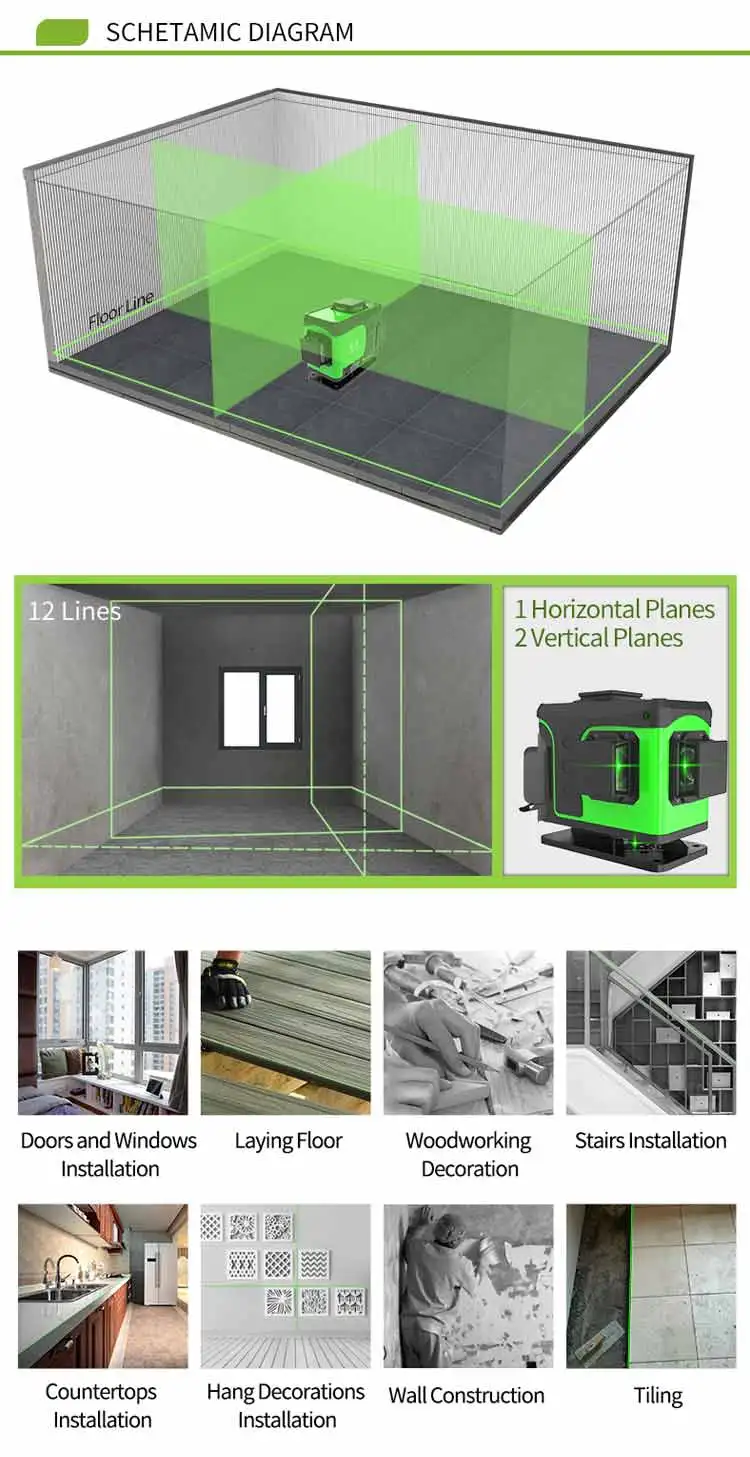 SCHETAMIC DIAGRAM

Floor Line

12 Lines

1 Horizontal Planes
2 Vertical Planes

Doors and Windows Installation

Laying Floor

Woodworking Decoration

Stairs Installation

Countertops Installation

Hang Decorations Installation

Wall Construction

Tiling