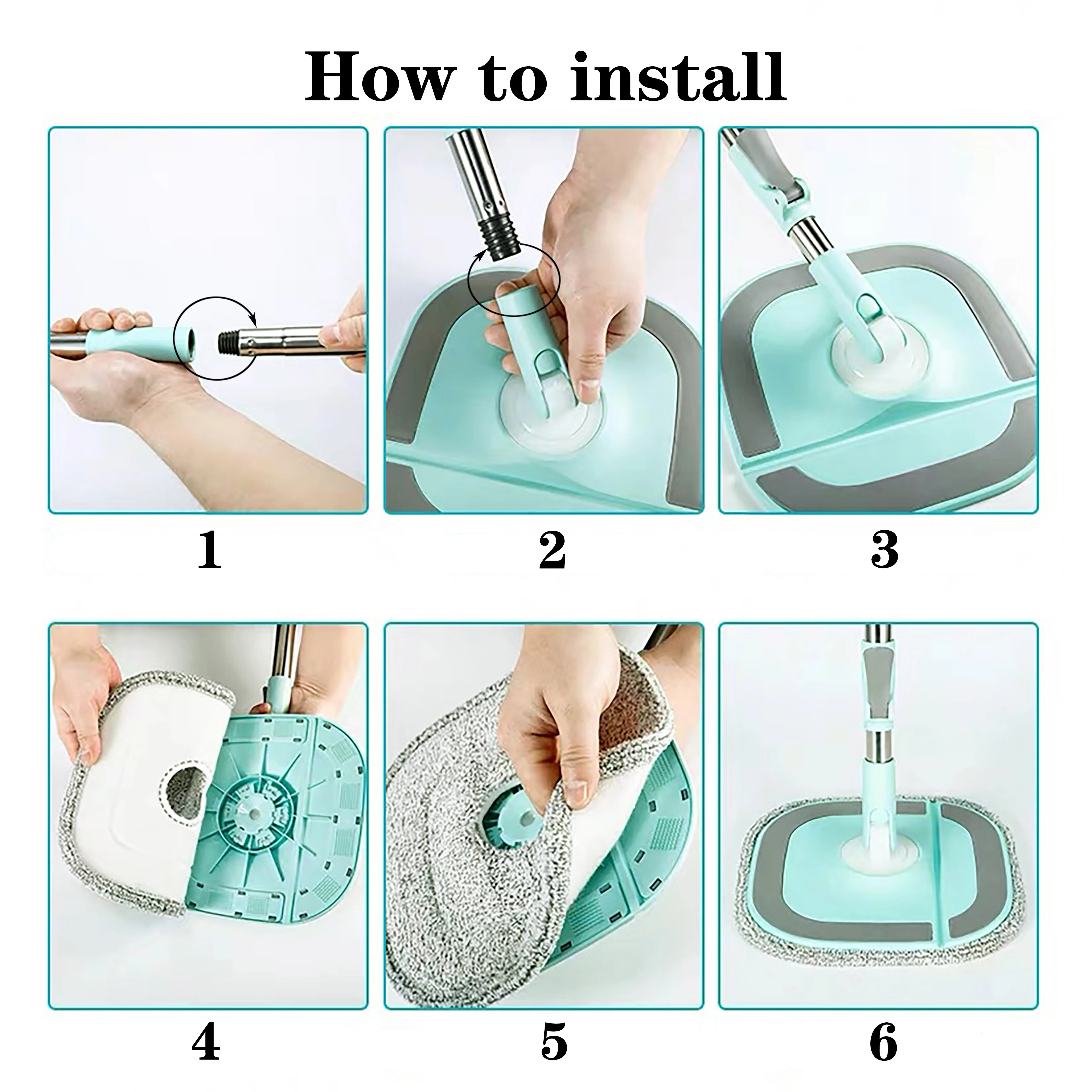 How to install

1

2

3

4

5

6