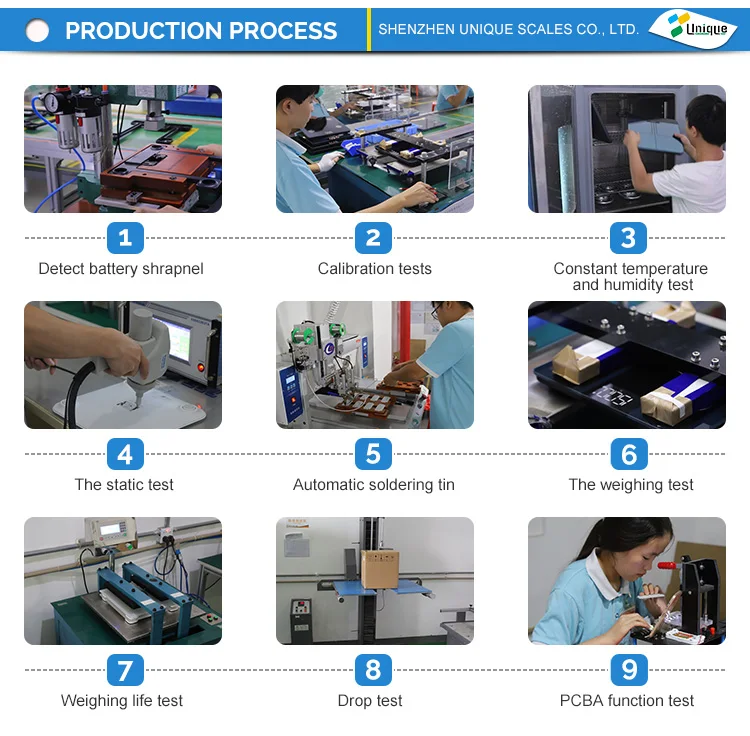 PRODUCTION PROCESS

SHENZHEN UNIQUE SCALES CO., LTD.

Unique

1
Detect battery shrapnel

2
Calibration tests

3
Constant temperature and humidity test

4
The static test

5
Automatic soldering tin

6
The weighing test

7
Weighing life test

8
Drop test

9
PCBA function test