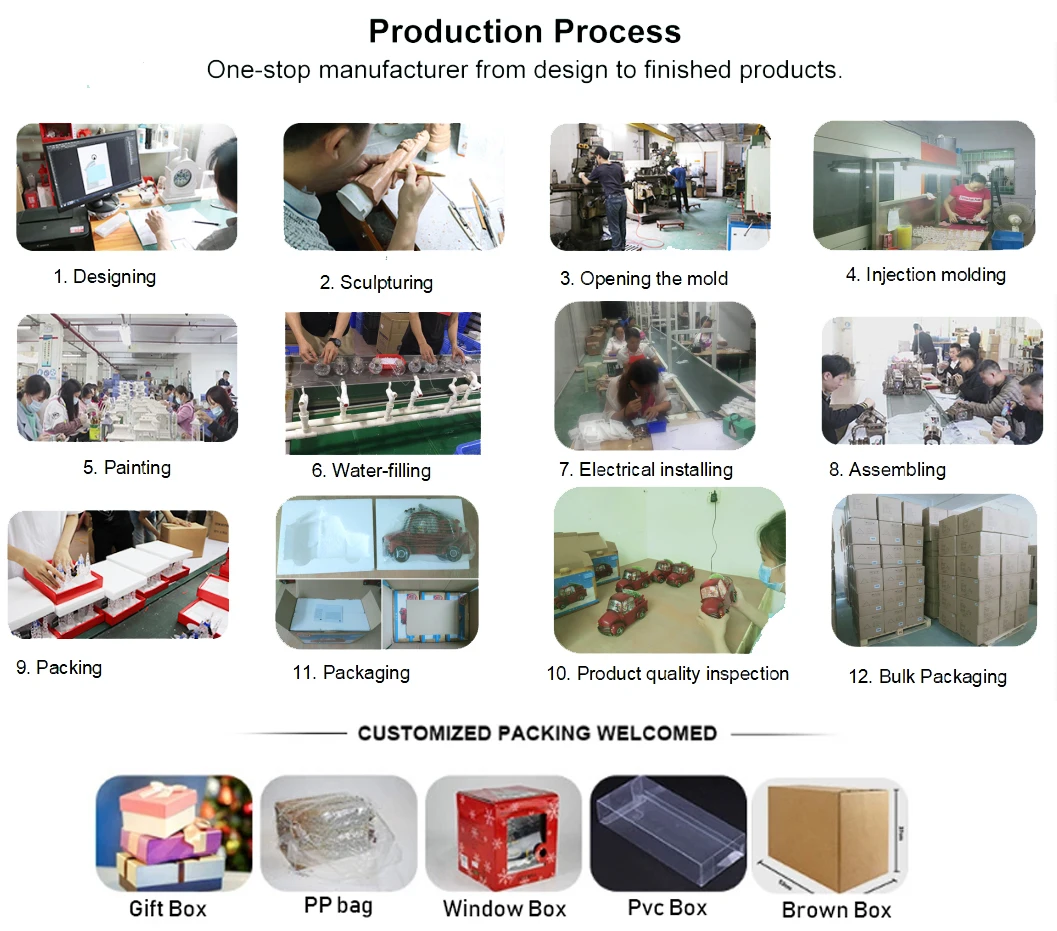 Production Process
One-stop manufacturer from design to finished products.

1. Designing
2. Sculpturing
3. Opening the mold
4. Injection molding
5. Painting
6. Water-filling
7. Electrical installing
8. Assembling
9. Packing
11. Packaging
10. Product quality inspection
12. Bulk Packaging

CUSTOMIZED PACKING WELCOMED

Gift Box
PP bag
Window Box
Pvc Box
Brown Box