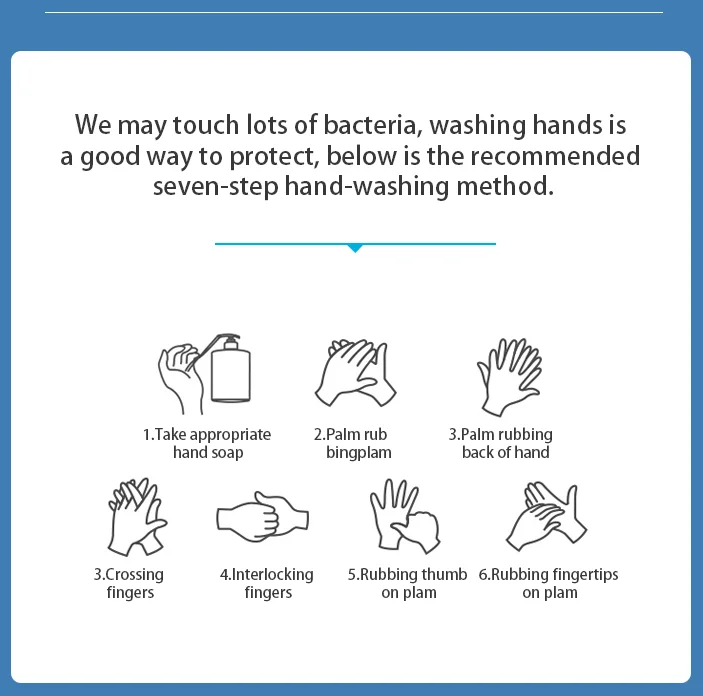 We may touch lots of bacteria, washing hands is a good way to protect, below is the recommended seven-step hand-washing method.

1.Take appropriate hand soap

2.Palm rub bingplam

3.Palm rubbing back of hand

3.Crossing fingers

4.Interlocking fingers

5.Rubbing thumb on plam

6.Rubbing fingertips on plam