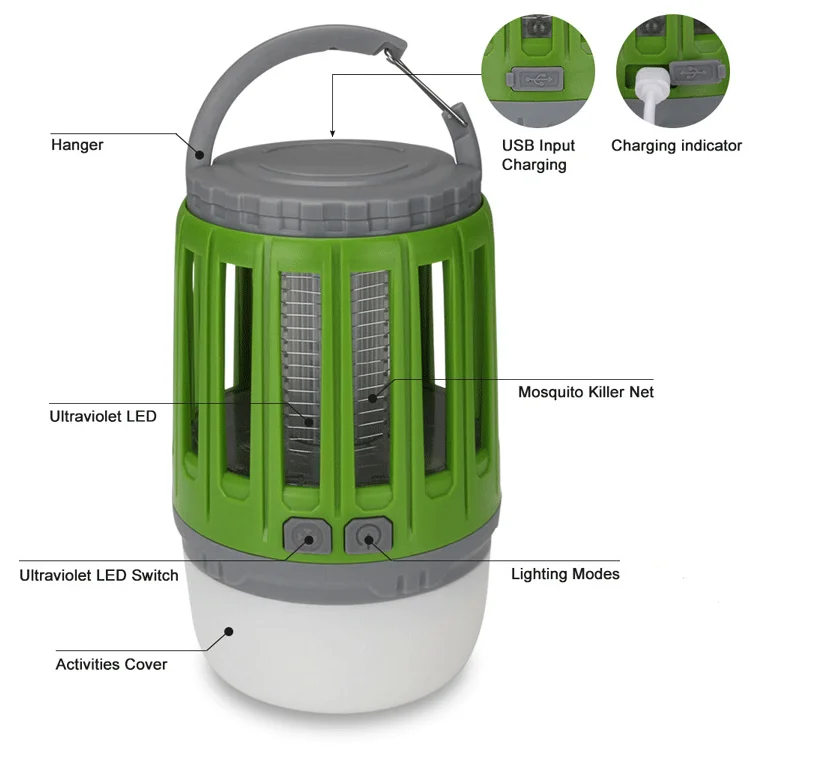 Hanger

USB Input Charging

Charging indicator

Ultraviolet LED

Mosquito Killer Net

Ultraviolet LED Switch

Lighting Modes

Activities Cover