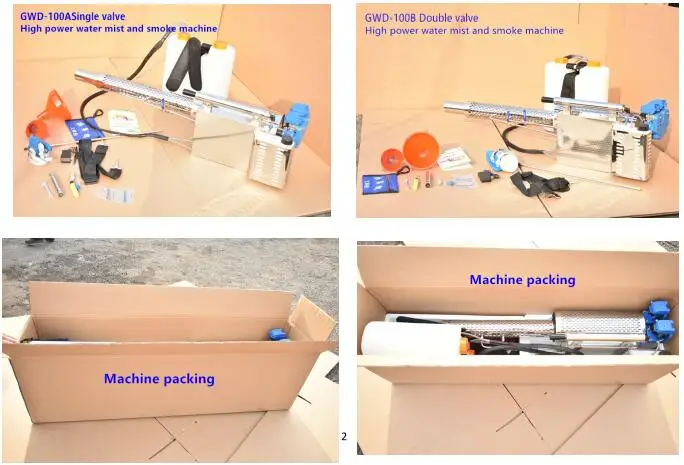 GWD-100ASingle valve
High power water mist and smoke machine

GWD-100B Double valve
High power water mist and smoke machine

Machine packing

Machine packing

2