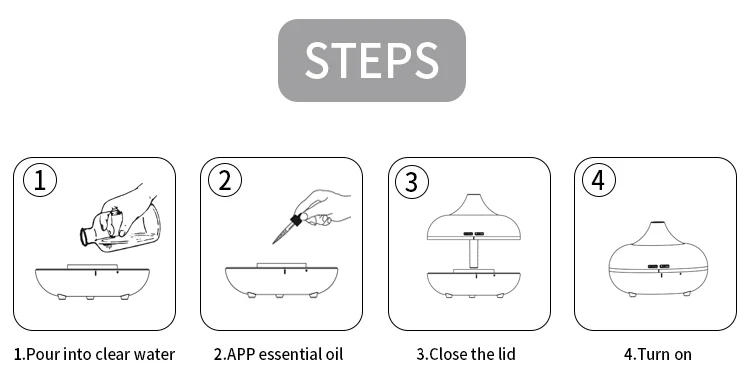 STEPS

1

2

3

4

1.Pour into clear water

2.APP essential oil

3.Close the lid

4.Turn on