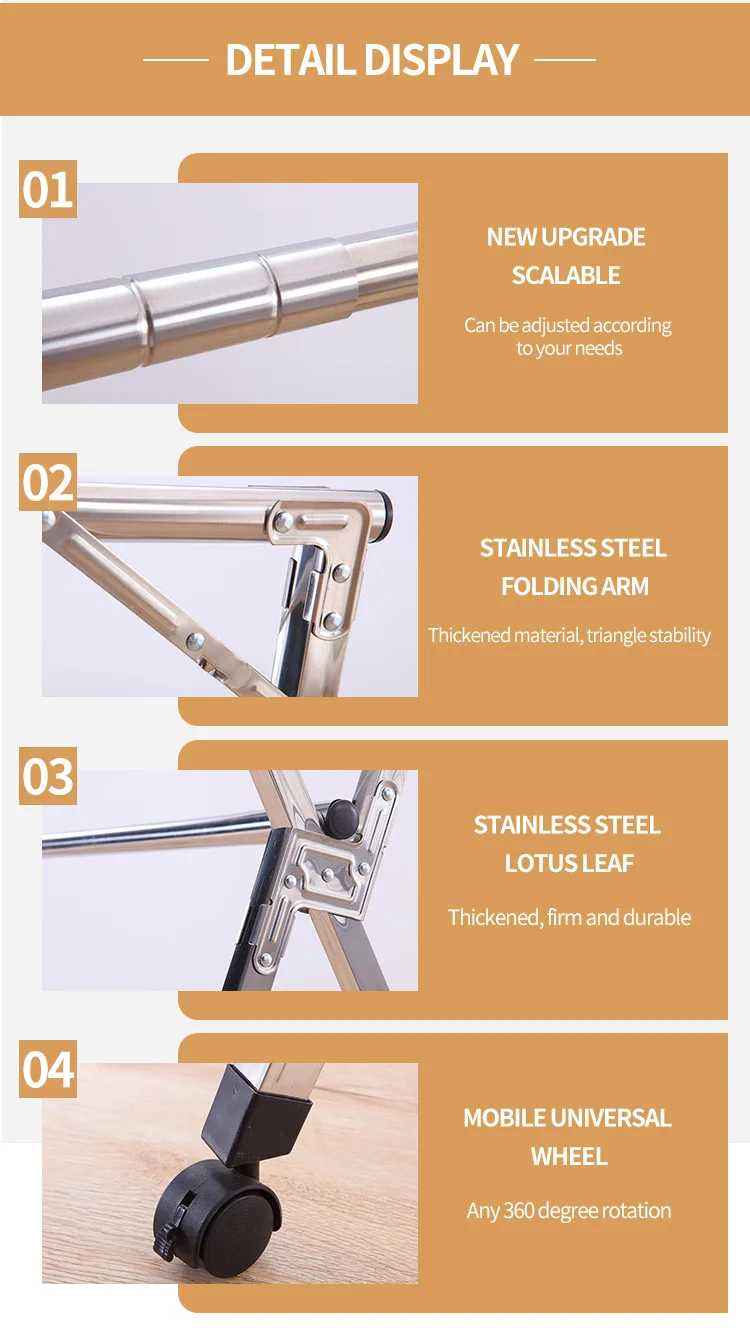 DETAIL DISPLAY

01

NEW UPGRADE SCALABLE

Can be adjusted according to your needs

02

STAINLESS STEEL FOLDING ARM

Thickened material, triangle stability

03

STAINLESS STEEL LOTUS LEAF

Thickened, firm and durable

04

MOBILE UNIVERSAL WHEEL

Any 360 degree rotation