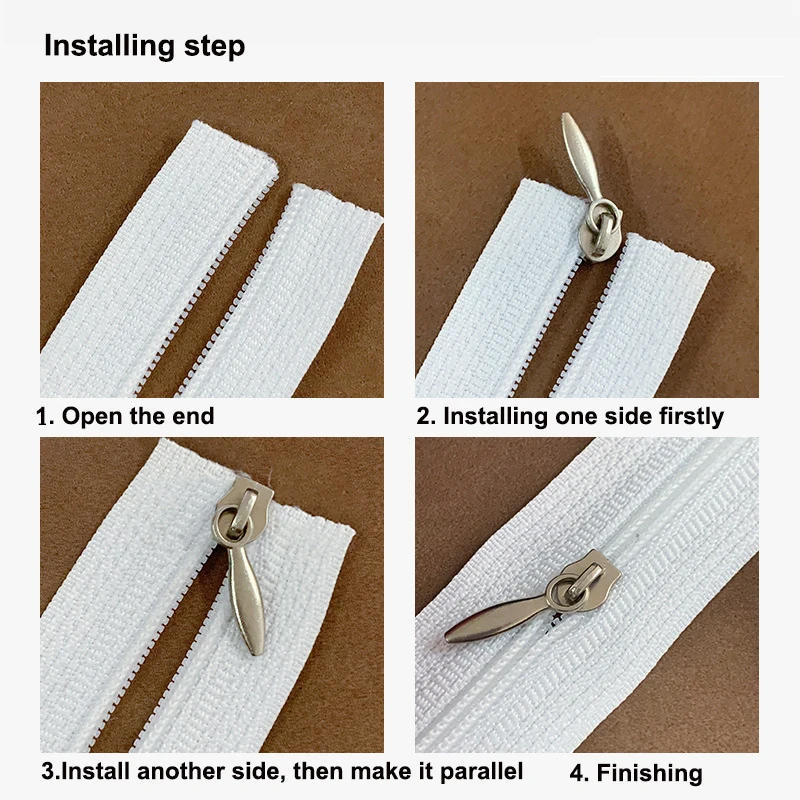 Installing step

1. Open the end

2. Installing one side firstly

3.Install another side, then make it parallel

4. Finishing