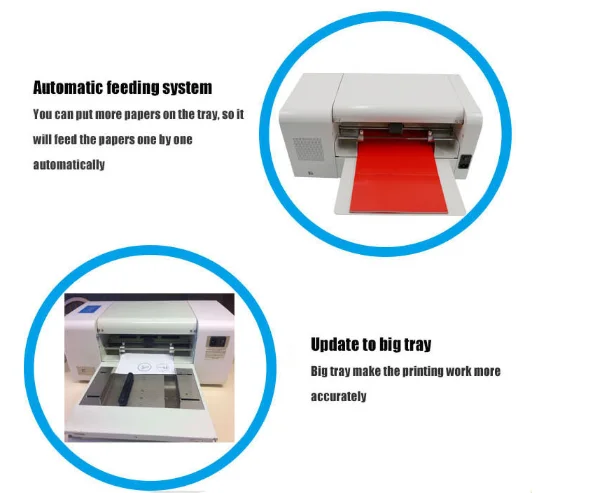 Automatic feeding system

You can put more papers on the tray, so it will feed the papers one by one automatically

Update to big tray

Big tray make the printing work more accurately