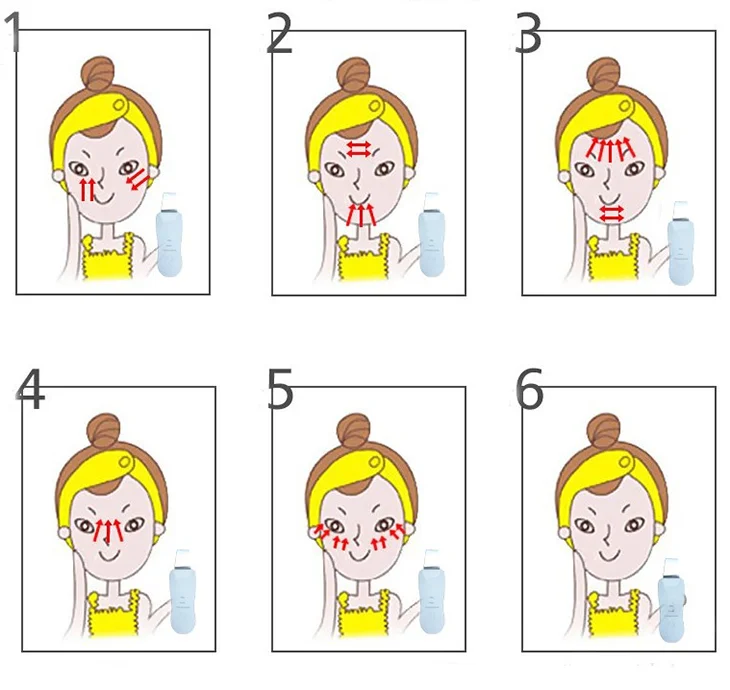 1

2

3

4

5

6