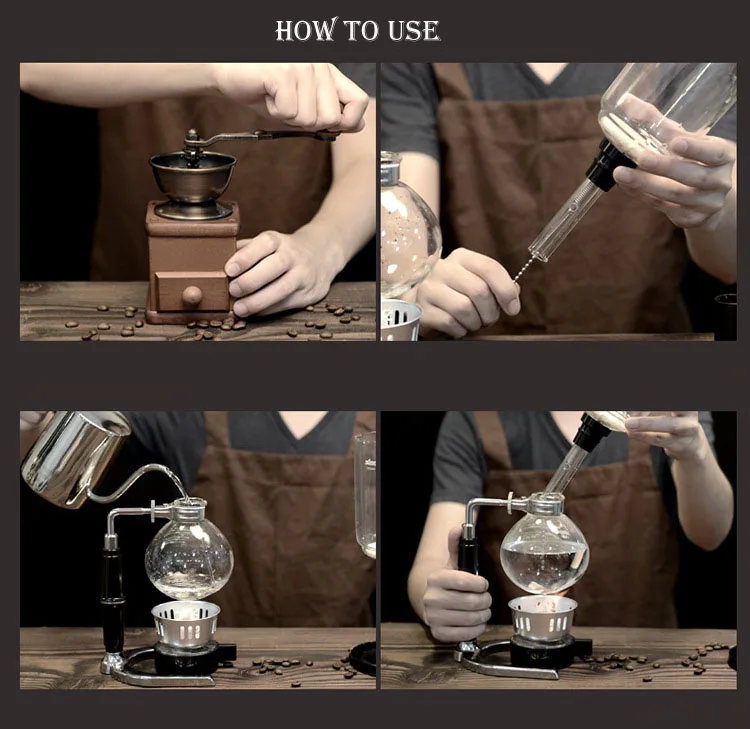 HOW TO USE