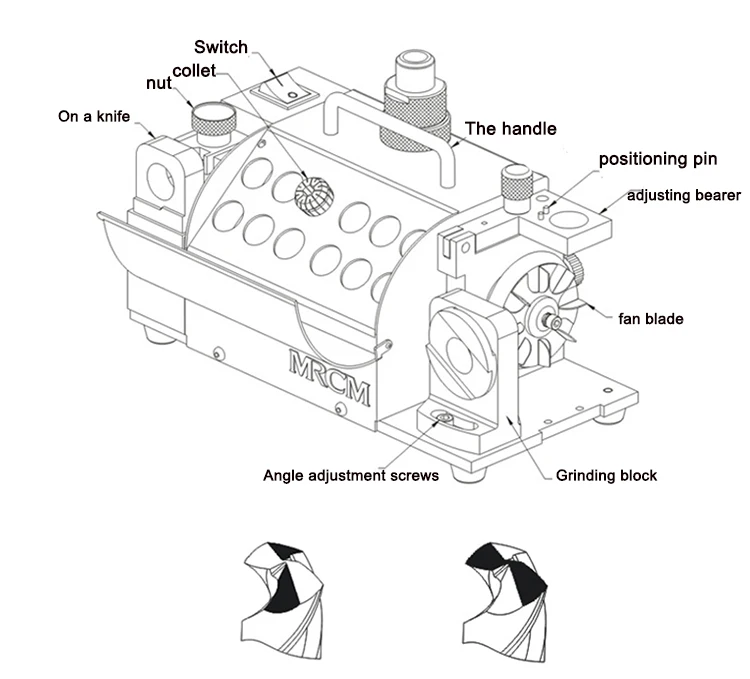 Switch
collet
nut
On a knife
The handle
positioning pin
adjusting bearer
fan blade
MRCM
Angle adjustment screws
Grinding block