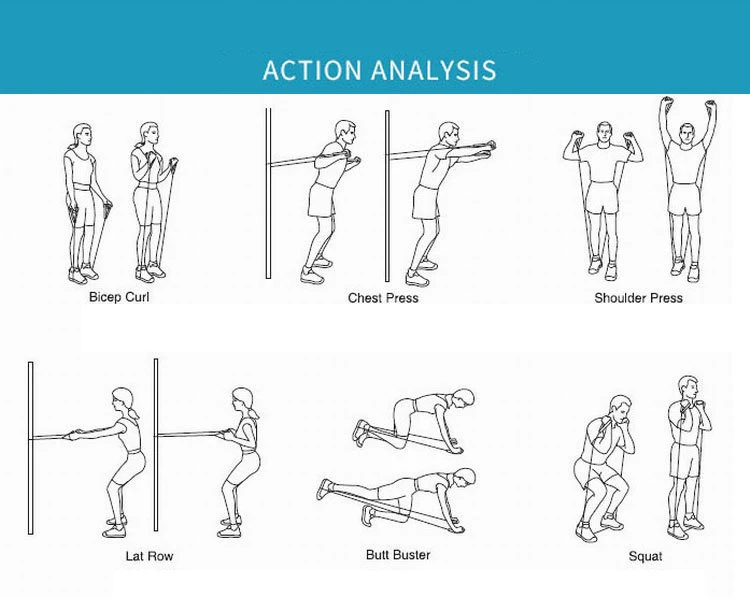 ACTION ANALYSIS

Bicep Curl

Chest Press

Shoulder Press

Lat Row

Butt Buster

Squat